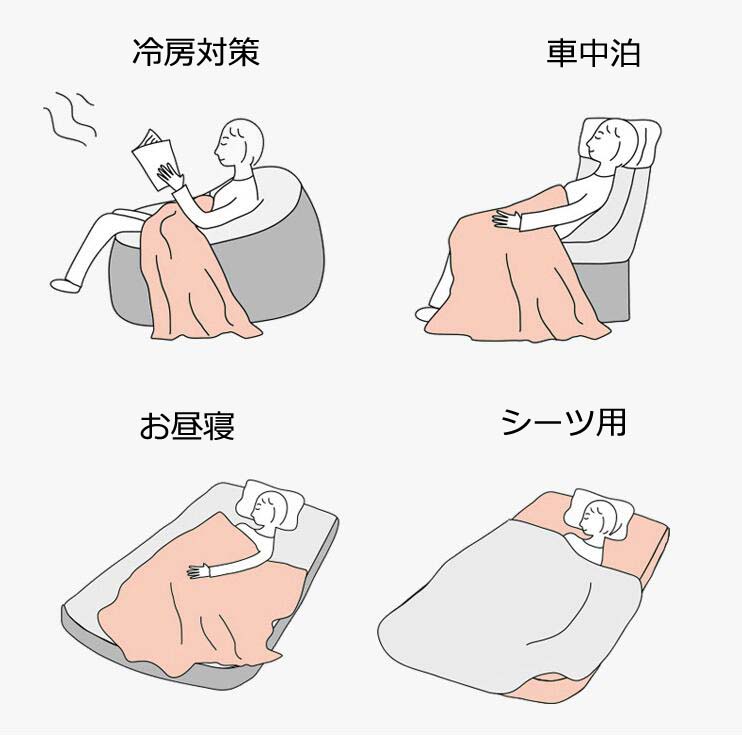 冷房対策

車中泊

お昼寝

シーツ用