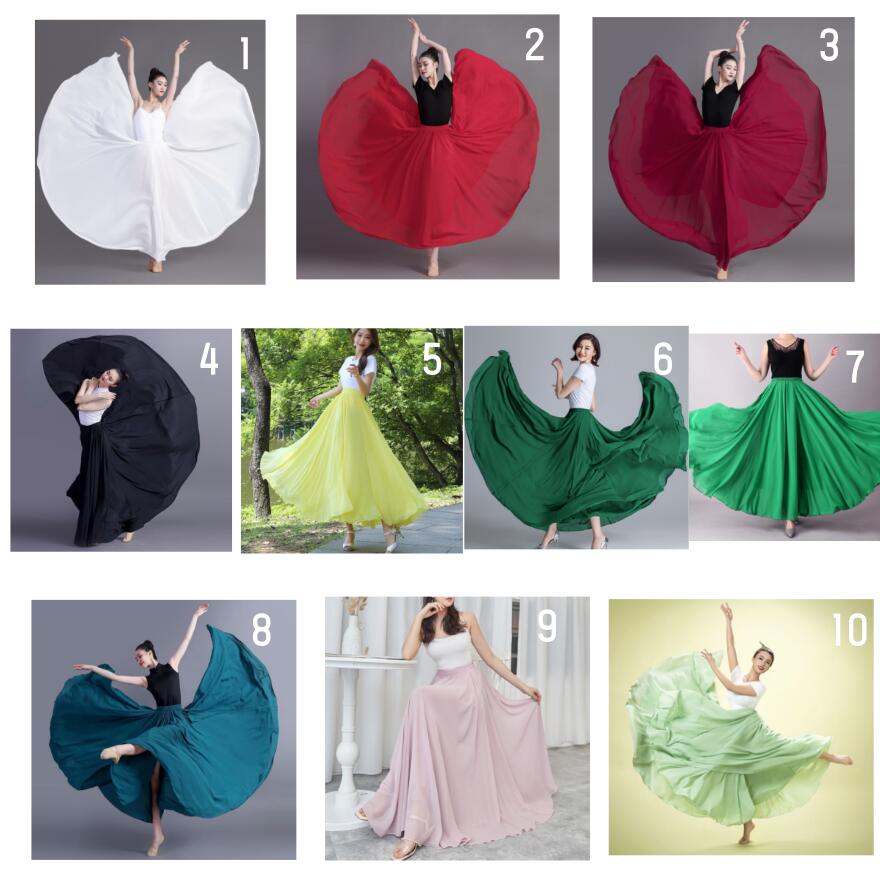 1
2
3
4
5
6
7
8
9
10