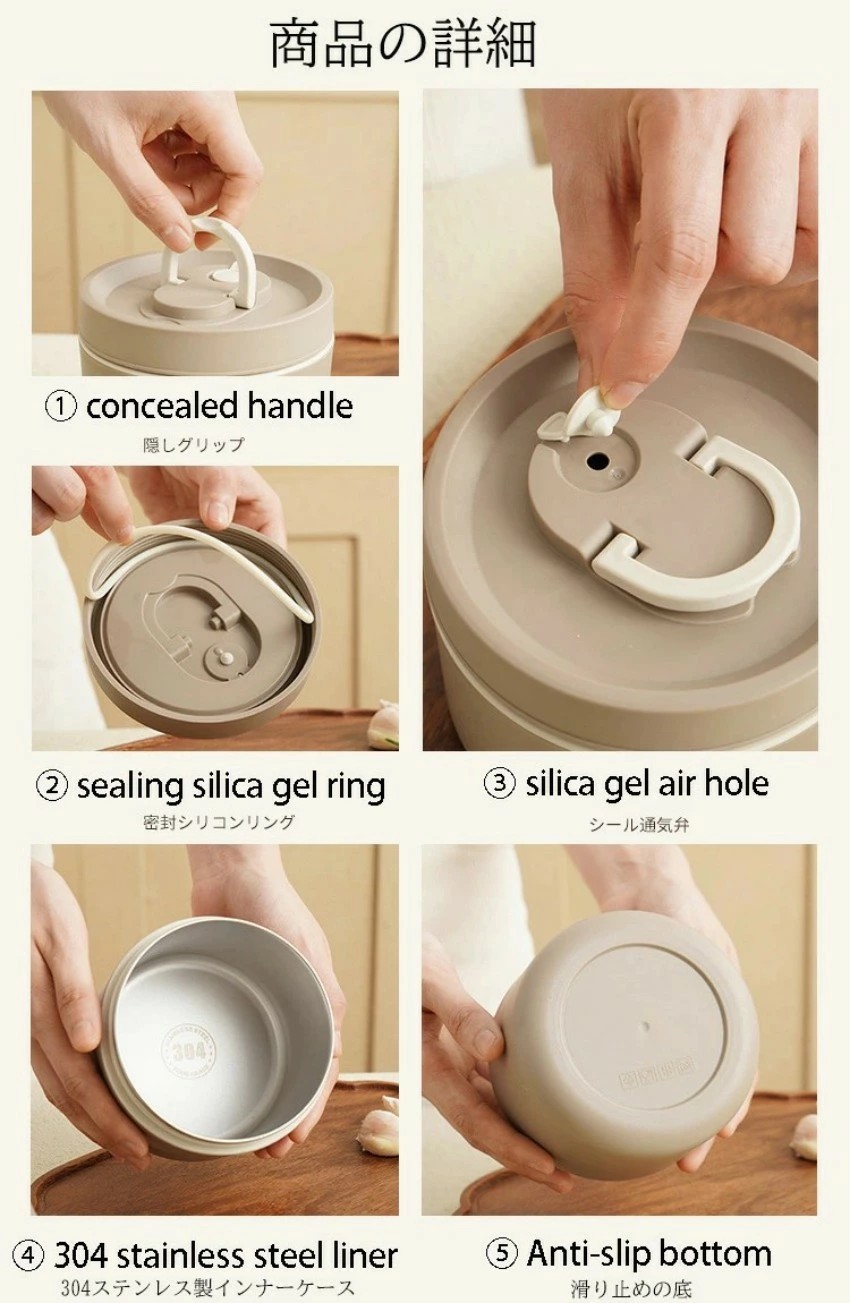 商品の詳細

① concealed handle
隠しグリップ

② sealing silica gel ring
密封シリコンリング

③ silica gel air hole
シール通気弁

304

④ 304 stainless steel liner
304ステンレス製インナーケース

⑤ Anti-slip bottom
滑り止めの底