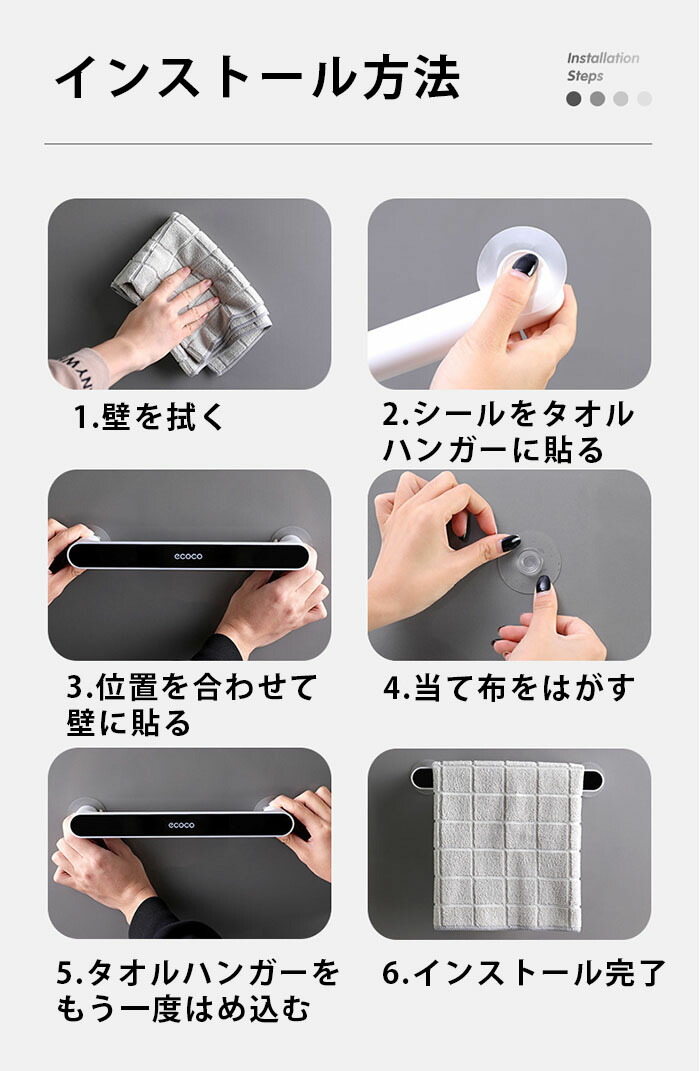 インストール方法

Installation Steps

1.壁を拭く

2.シールをタオルハンガーに貼る

ecoco

3.位置を合わせて壁に貼る

4.当て布をはがす

ecoco

5.タオルハンガーをもう一度はめ込む

6.インストール完了