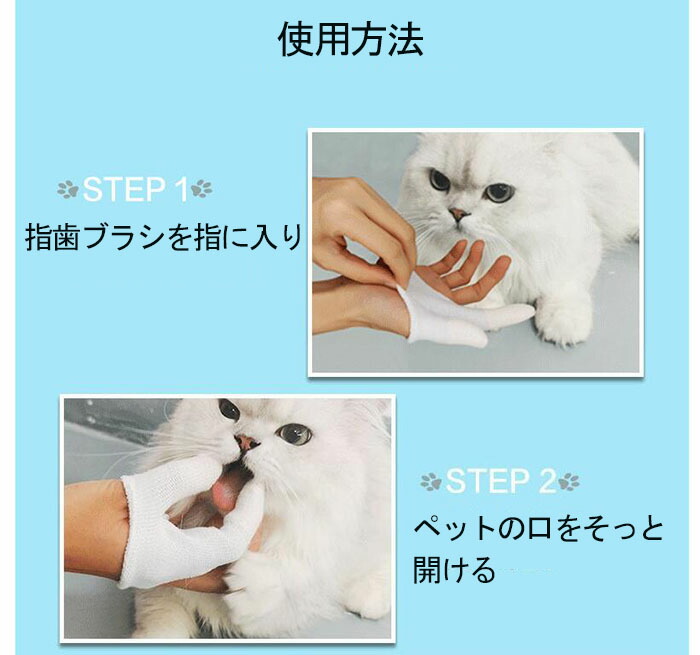 使用方法

STEP 1
指歯ブラシを指に入り

STEP 2
ペットの口をそっと開ける