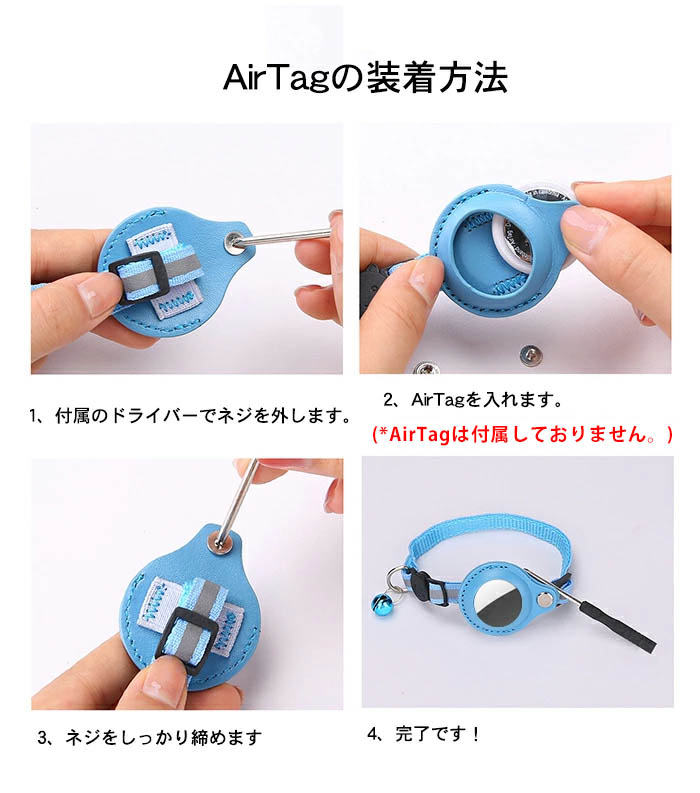 AirTagの装着方法

1、付属のドライバーでネジを外します。

2、AirTagを入れます。

(*AirTagは付属しておりません。)

3、ネジをしっかり締めます

4、完了です！