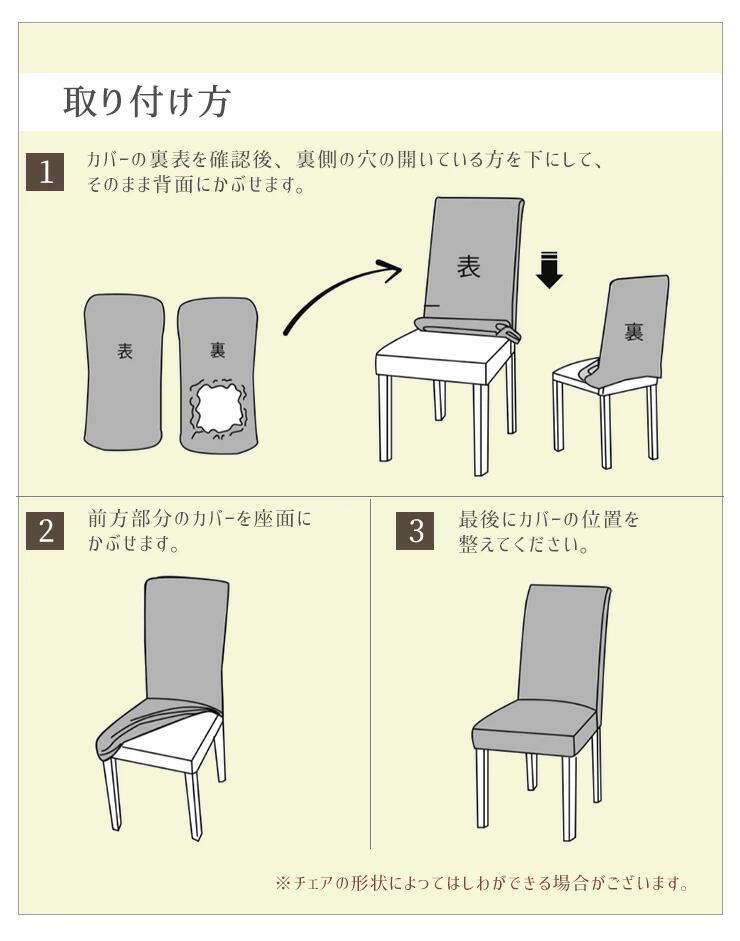 取り付け方

1 カバーの裏表を確認後、裏側の穴の開いている方を下にして、そのまま背面にかぶせます。

表

裏

表

裏

2 前方部分のカバーを座面にかぶせます。

3 最後にカバーの位置を整えてください。

※チェアの形状によってはしわができる場合がございます。