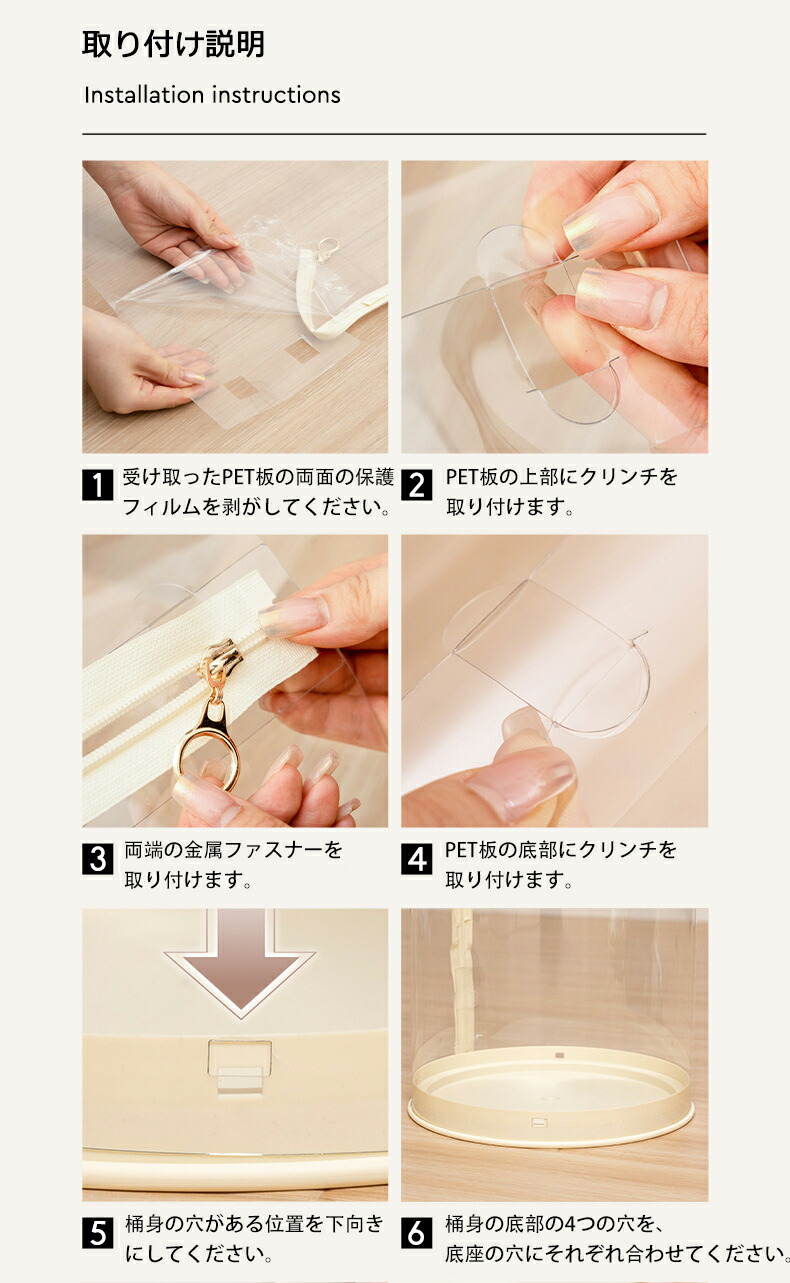 取り付け説明

Installation instructions

1 受け取ったPET板の両面の保護フィルムを剥がしてください。

2 PET板の上部にクリンチを取り付けます。

3 両端の金属ファスナーを取り付けます。

4 PET板の底部にクリンチを取り付けます。

5 桶身の穴がある位置を下向きにしてください。

6 桶身の底部の4つの穴を、底座の穴にそれぞれ合わせてください。