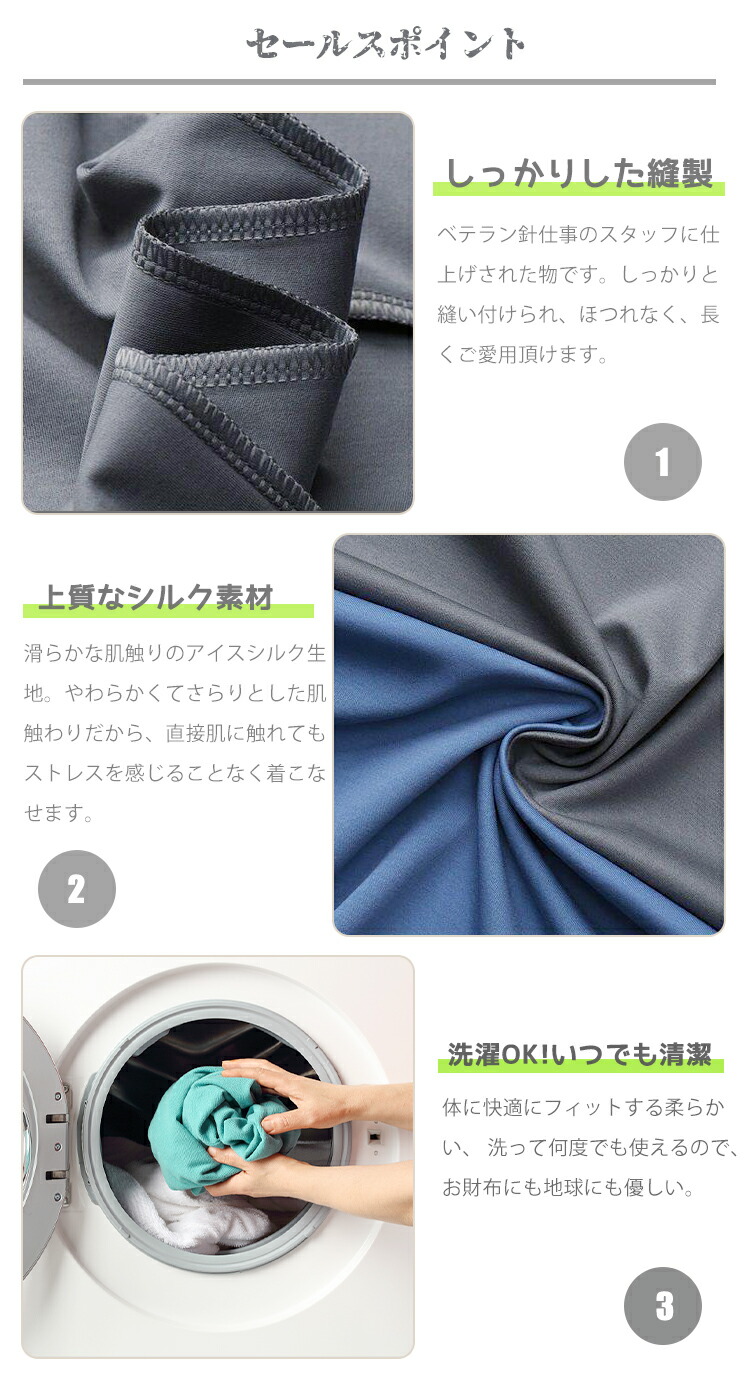 セールスポイント

しっかりした縫製

ベテラン針仕事のスタッフに仕上げされた物です。しっかりと縫い付けられ、ほつれなく、長くご愛用頂けます。

1

上質なシルク素材

滑らかな肌触りのアイスシルク生地。やわらかくてさらりとした肌触わりだから、直接肌に触れてもストレスを感じることなく着こなせます。

2

洗濯OK!いつでも清潔

体に快適にフィットする柔らかい、 洗って何度でも使えるので、お財布にも地球にも優しい。

3