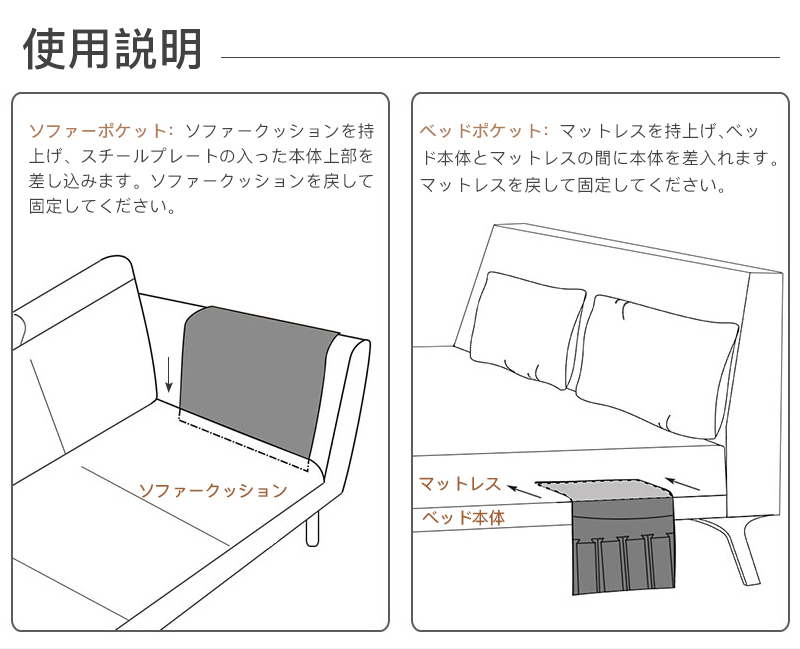 使用説明

ソファーポケット：ソファークッションを持上げ、スチールプレートの入った本体上部を差し込みます。ソファークッションを戻して固定してください。

ソファークッション

ベッドポケット：マットレスを持上げ､ベッド本体とマットレスの間に本体を差入れます。マットレスを戻して固定してください。

マットレス

ベッド本体