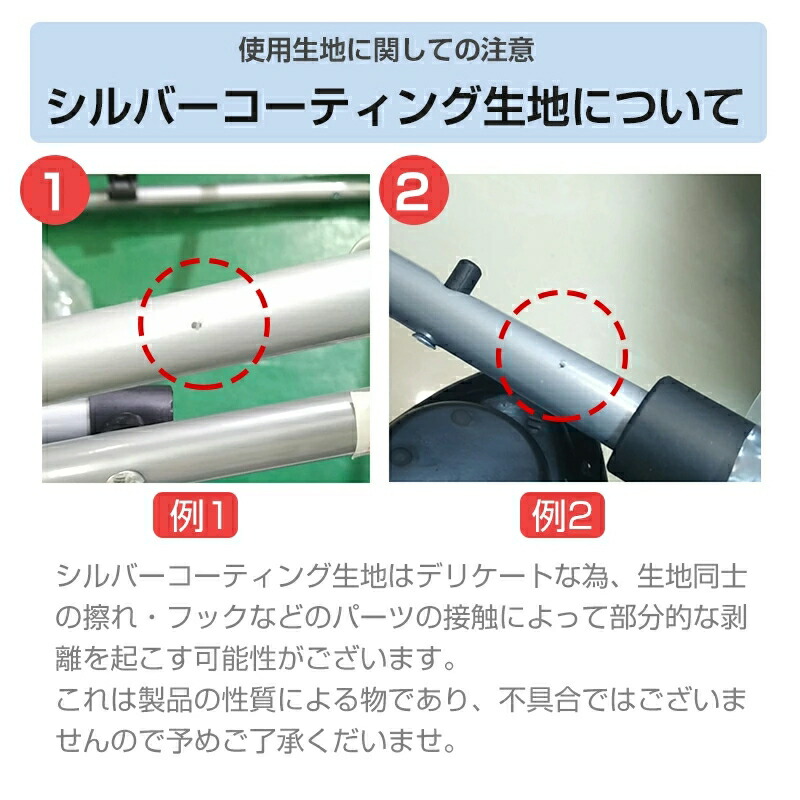 使用生地に関しての注意

シルバーコーティング生地について

1

2

例1

例2

シルバーコーティング生地はデリケートな為、生地同士の擦れ・フックなどのパーツの接触によって部分的な剥離を起こす可能性がございます。
これは製品の性質による物であり、不具合ではございませんので予めご了承くださいませ。