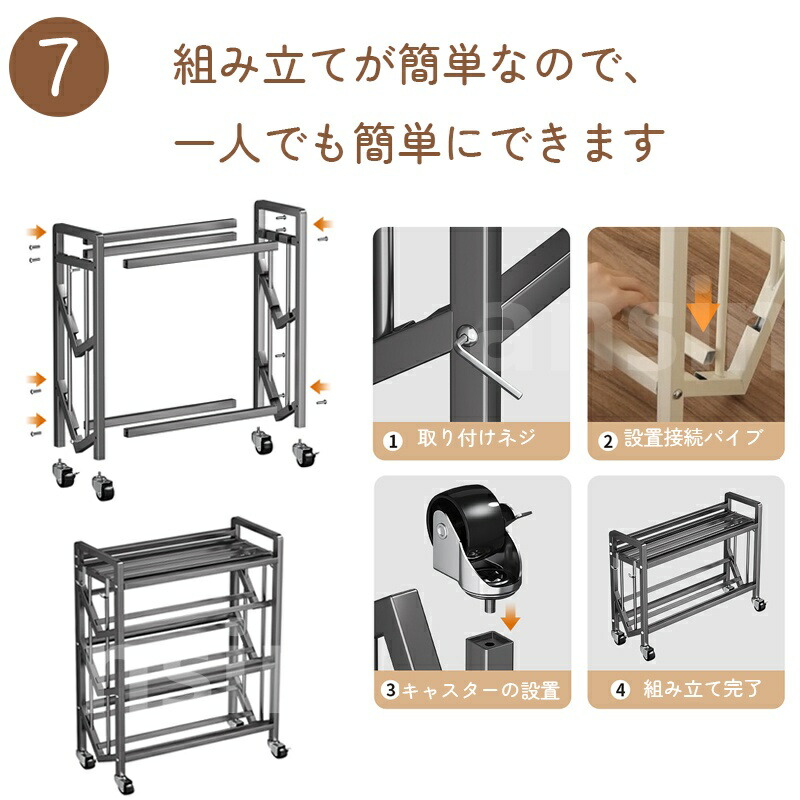 7

組み立てが簡単なので、
一人でも簡単にできます

1 取り付けネジ

2 設置接続パイプ

3 キャスターの設置

4 組み立て完了