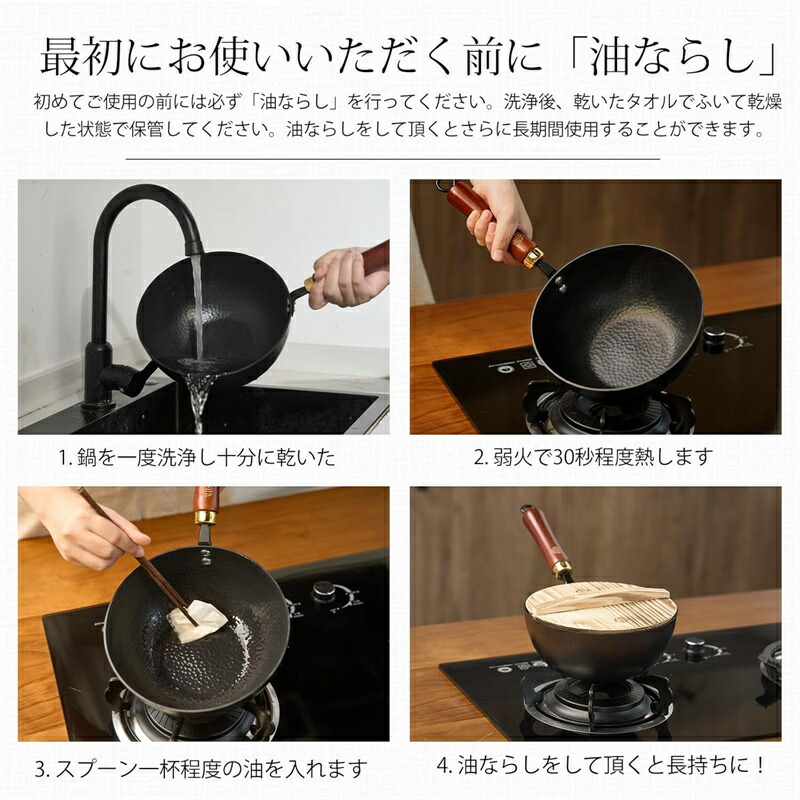 最初にお使いいただく前に「油ならし」

初めてご使用の前には必ず「油ならし」を行ってください。洗浄後、乾いたタオルでふいて乾燥した状態で保管してください。油ならしをして頂くとさらに長期間使用することができます。

1. 鍋を一度洗浄し十分に乾いた

2. 弱火で30秒程度熱します

3. スプーン一杯程度の油を入れます

4. 油ならしをして頂くと長持ちに！