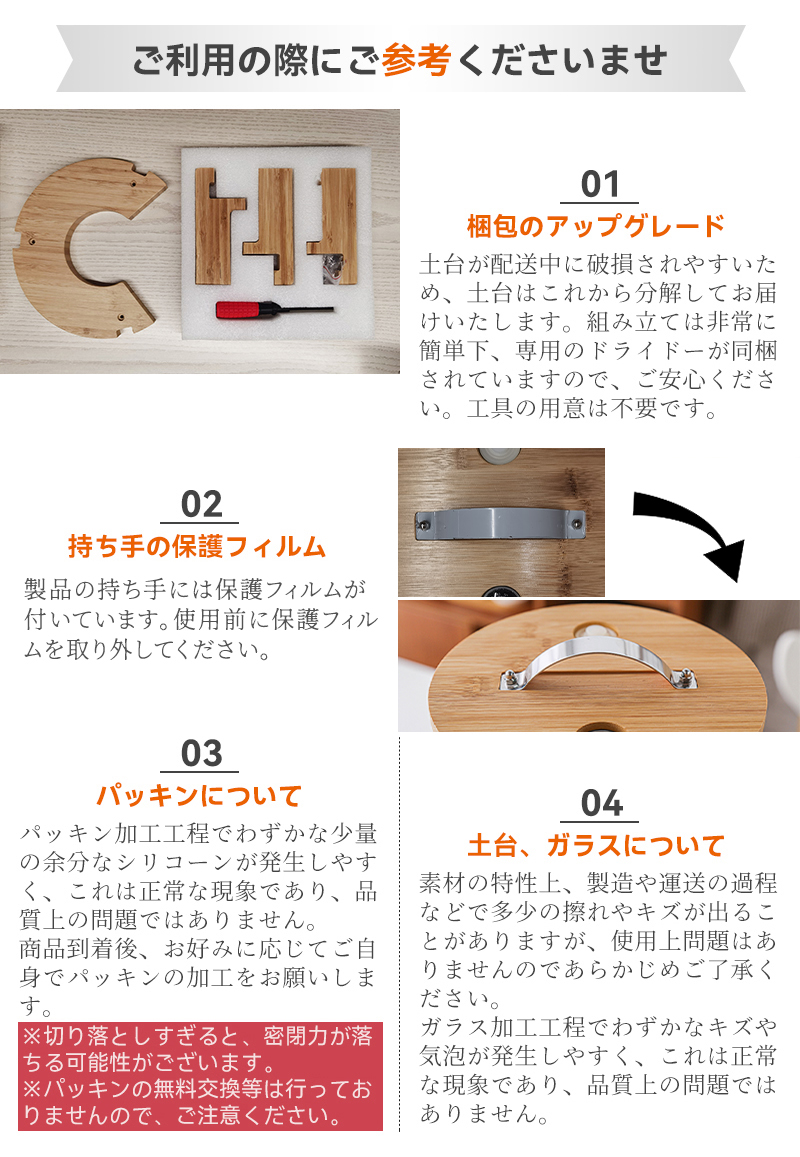 ご利用の際にご参考くださいませ

01
梱包のアップグレード
土台が配送中に破損されやすいため、土台はこれから分解してお届けいたします。組み立ては非常に簡単下、専用のドライドーが同梱されていますので、ご安心ください。工具の用意は不要です。

02
持ち手の保護フィルム
製品の持ち手には保護フィルムが付いています。使用前に保護フィルムを取り外してください。

03
パッキンについて
パッキン加工工程でわずかな少量の余分なシリコーンが発生しやすく、これは正常な現象であり、品質上の問題ではありません。
商品到着後、お好みに応じてご自身でパッキンの加工をお願いします。
※切り落としすぎると、密閉力が落ちる可能性がございます。
※パッキンの無料交換等は行っておりませんので、ご注意ください。

04
土台、ガラスについて
素材の特性上、製造や運送の過程などで多少の擦れやキズが出ることがありますが、使用上問題はありませんのであらかじめご了承ください。
ガラス加工工程でわずかなキズや気泡が発生しやすく、これは正常な現象であり、品質上の問題ではありません。