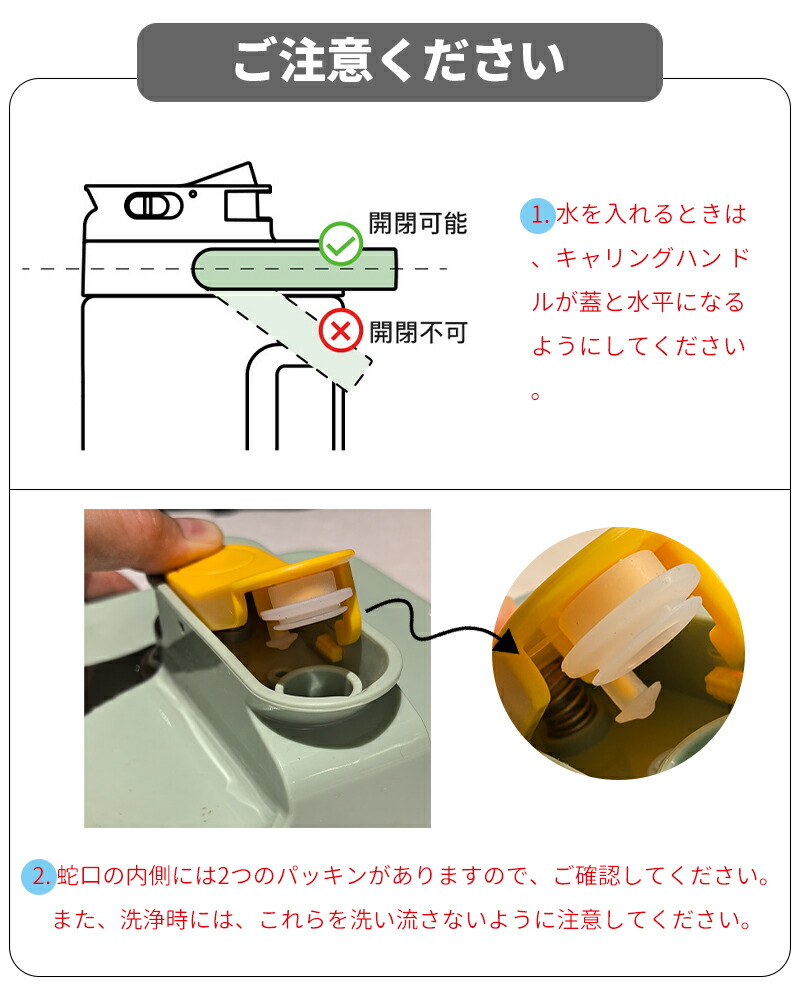 ご注意ください

開閉可能

開閉不可

1. 水を入れるときは、キャリングハンドルが蓋と水平になるようにしてください。

2. 蛇口の内側には2つのパッキンがありますので、ご確認してください。また、洗浄時には、これらを洗い流さないように注意してください。