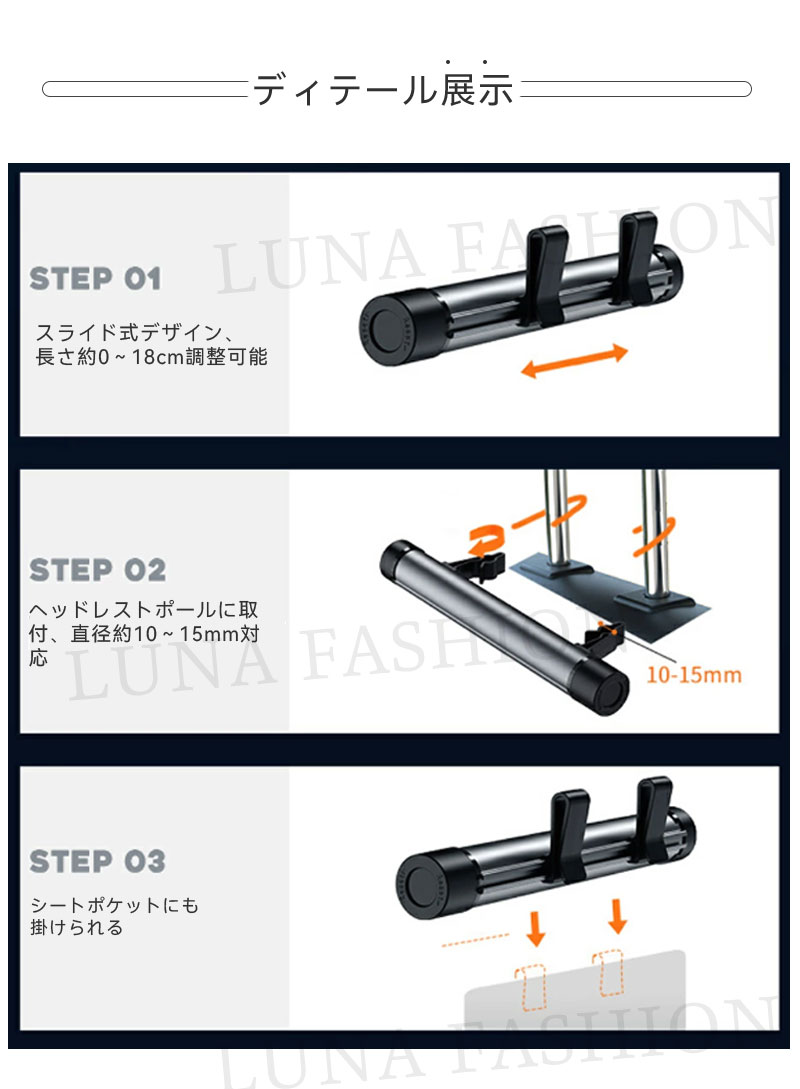 ディテール展示

LUNA FASHION

STEP 01

スライド式デザイン、長さ約0～18cm調整可能

STEP 02

ヘッドレストポールに取付、直径約10～15mm対応

LUNA FASHION

10-15mm

STEP 03

シートポケットにも掛けられる

LUNA FASHION