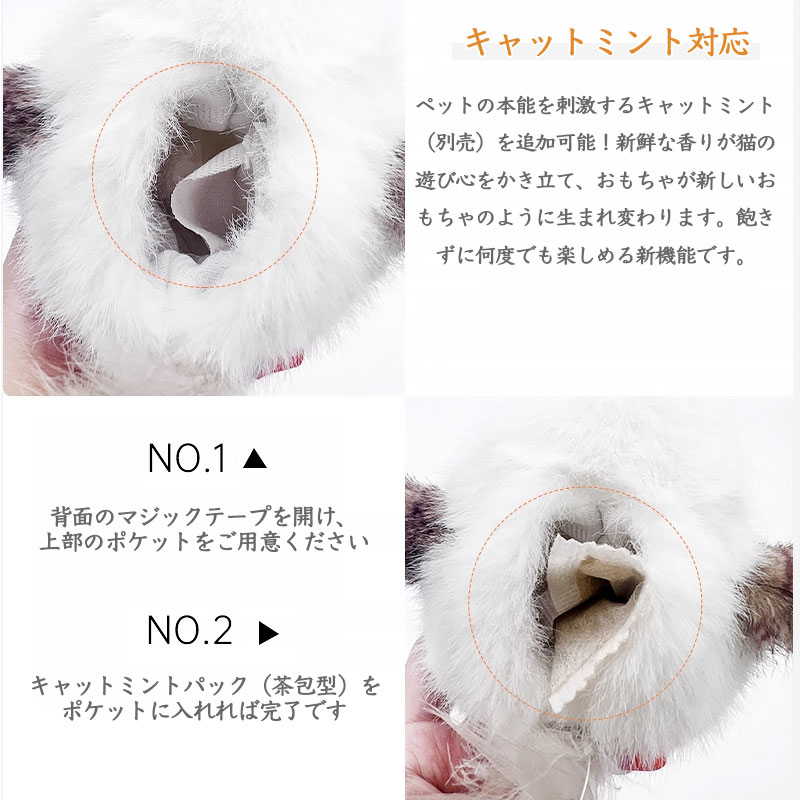 キャットミント対応

ペットの本能を刺激するキャットミント（別売）を追加可能！新鮮な香りが猫の遊び心をかき立て、おもちゃが新しいおもちゃのように生まれ変わります。飽きずに何度でも楽しめる新機能です。

NO.1 ▲

背面のマジックテープを開け、上部のポケットをご用意ください

NO.2 ▶

キャットミントパック（茶包型）をポケットに入れれば完了です