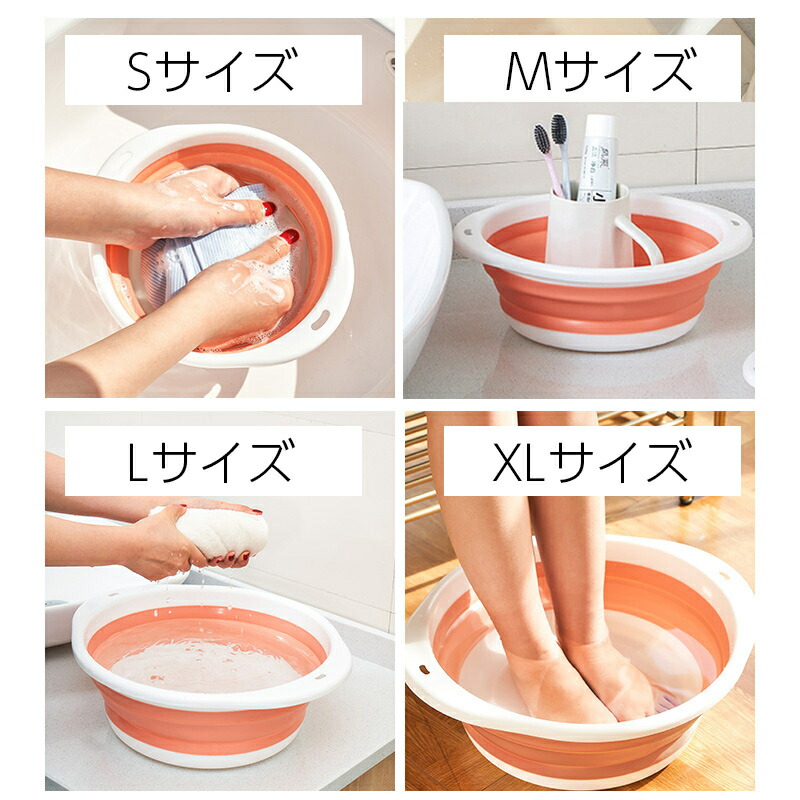 Sサイズ

Mサイズ

Lサイズ

XLサイズ