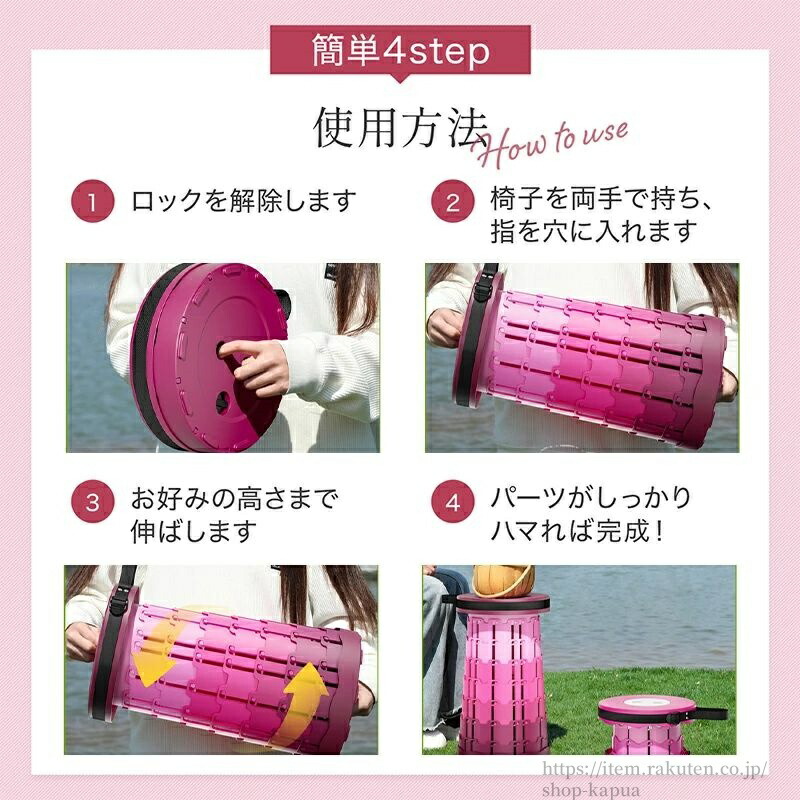 簡単4step

使用方法 How to use

1 ロックを解除します

2 椅子を両手で持ち、指を穴に入れます

3 お好みの高さまで伸ばします

4 パーツがしっかりハマれば完成！

https://item.rakuten.co.jp/shop-kapua