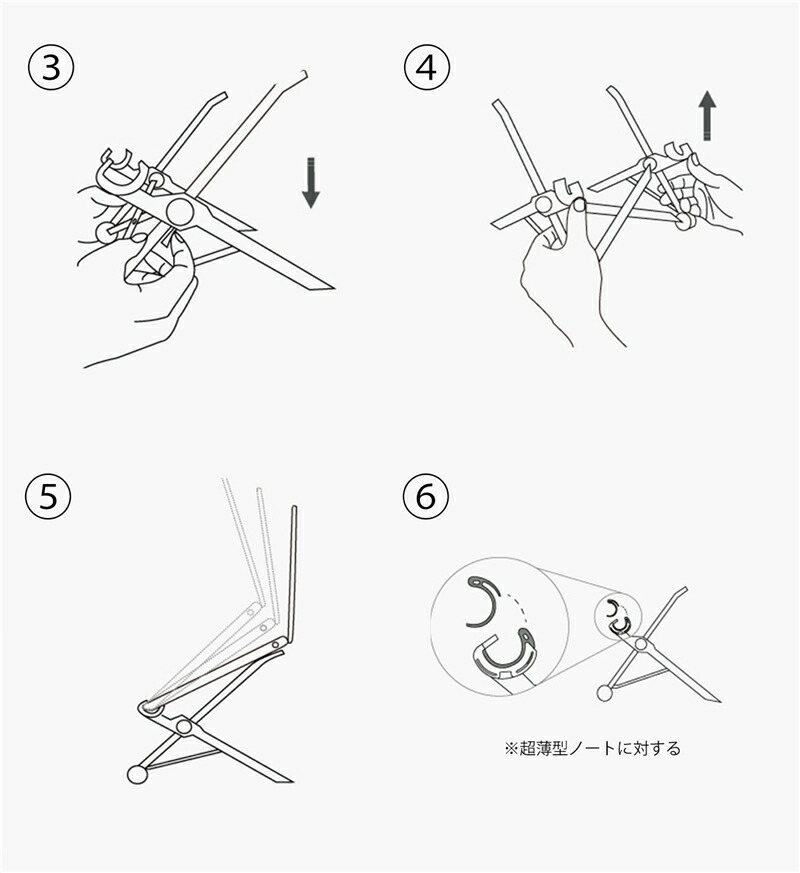 ③

④

⑤

⑥

※超薄型ノートに対する