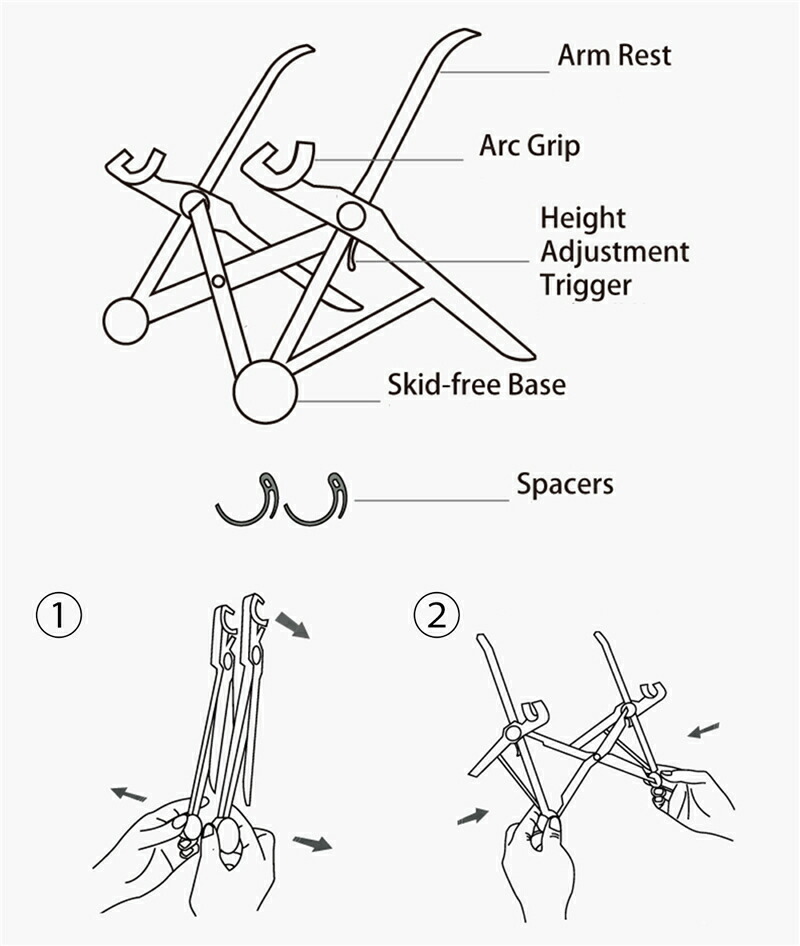 Arm Rest

Arc Grip

Height Adjustment Trigger

Skid-free Base

Spacers

①

②