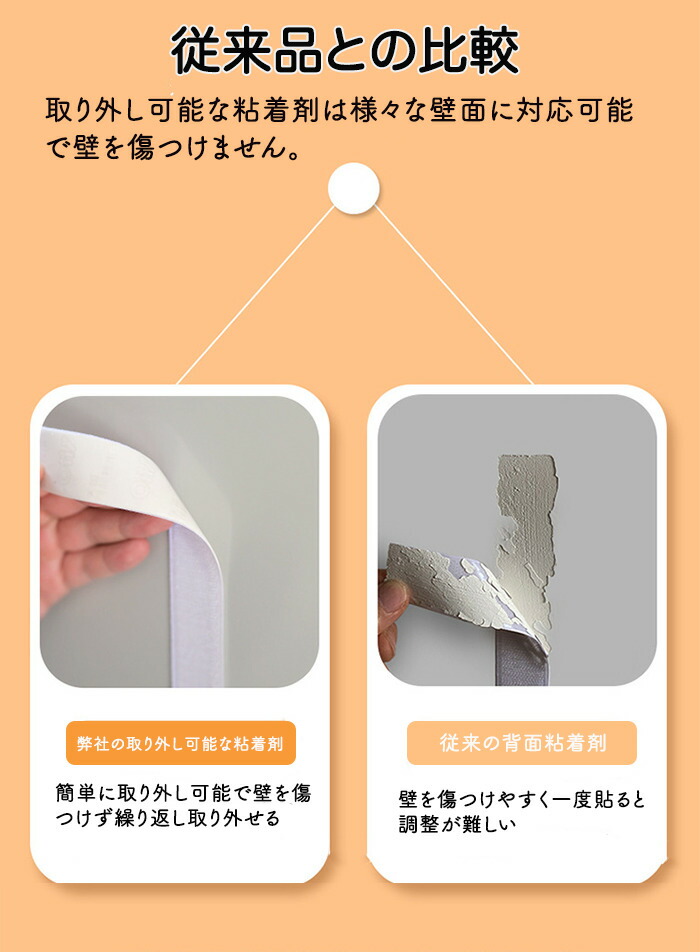 従来品との比較

取り外し可能な粘着剤は様々な壁面に対応可能で壁を傷つけません。

弊社の取り外し可能な粘着剤

簡単に取り外し可能で壁を傷つけず繰り返し取り外せる

従来の背面粘着剤

壁を傷つけやすく一度貼ると調整が難しい