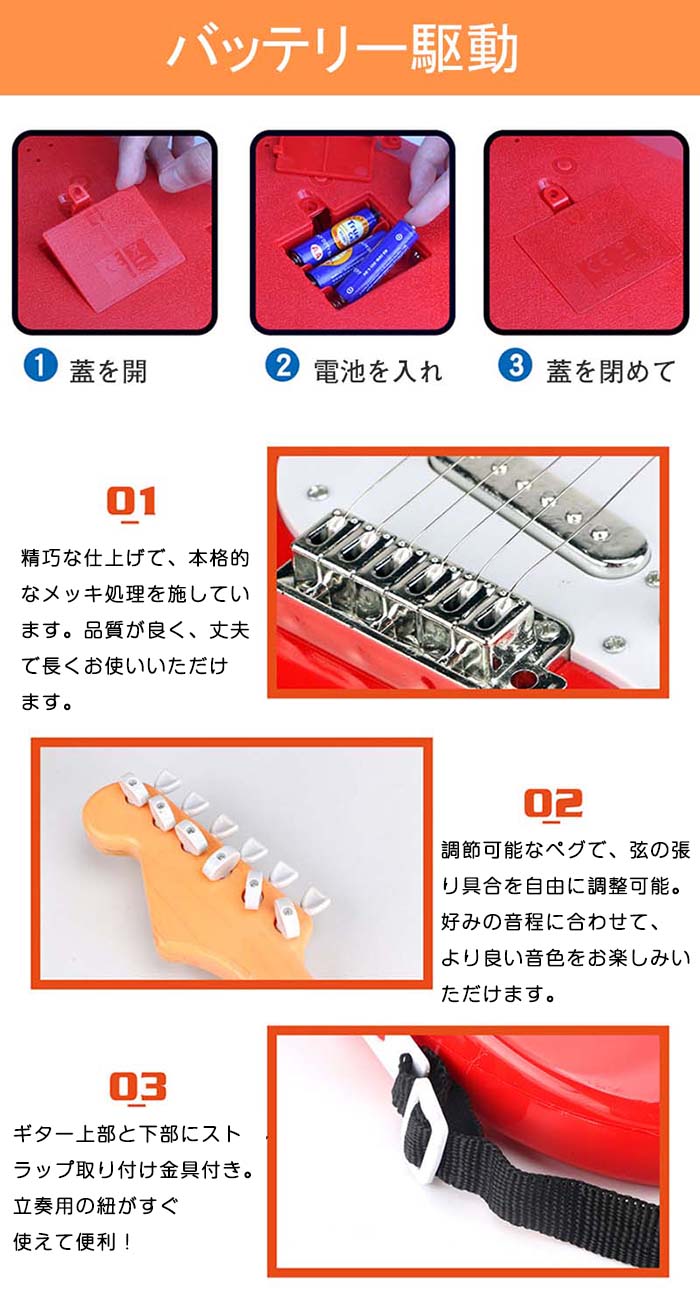 バッテリー駆動

1 蓋を開

2 電池を入れ

3 蓋を閉めて

01

精巧な仕上げで、本格的なメッキ処理を施しています。品質が良く、丈夫で長くお使いいただけます。

02

調節可能なペグで、弦の張り具合を自由に調整可能。好みの音程に合わせて、より良い音色をお楽しみいただけます。

03

ギター上部と下部にストラップ取り付け金具付き。立奏用の紐がすぐ使えて便利！