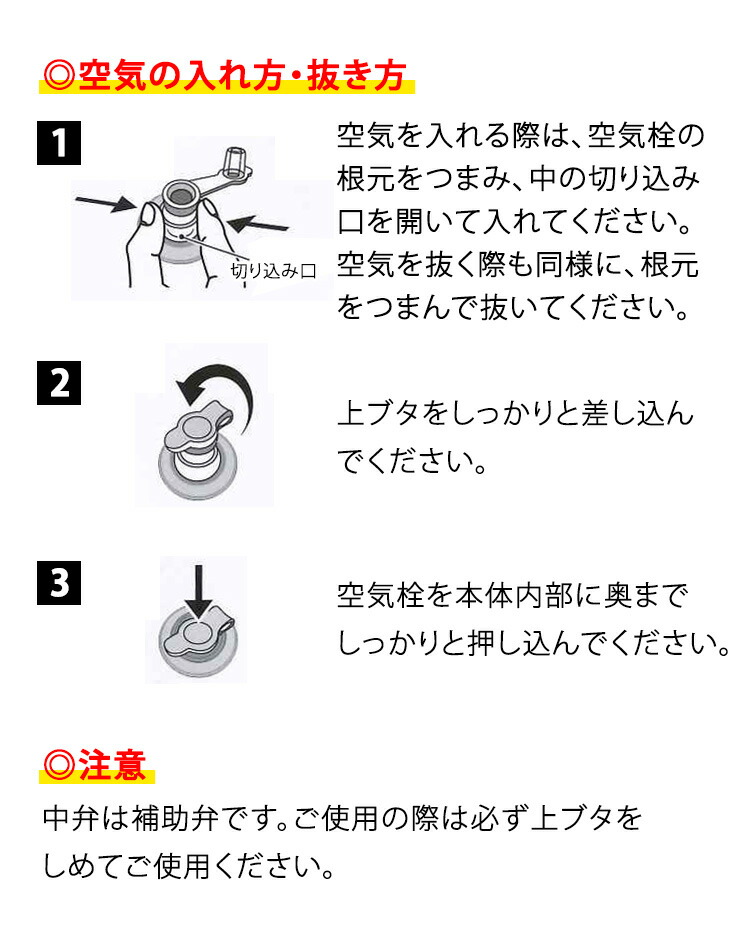 ◎空気の入れ方・抜き方

1

切り込み口

空気を入れる際は、空気栓の根元をつまみ、中の切り込み口を開いて入れてください。空気を抜く際も同様に、根元をつまんで抜いてください。

2

上ブタをしっかりと差し込んでください。

3

空気栓を本体内部に奥までしっかりと押し込んでください。

◎注意

中弁は補助弁です。ご使用の際は必ず上ブタをしめてご使用ください。