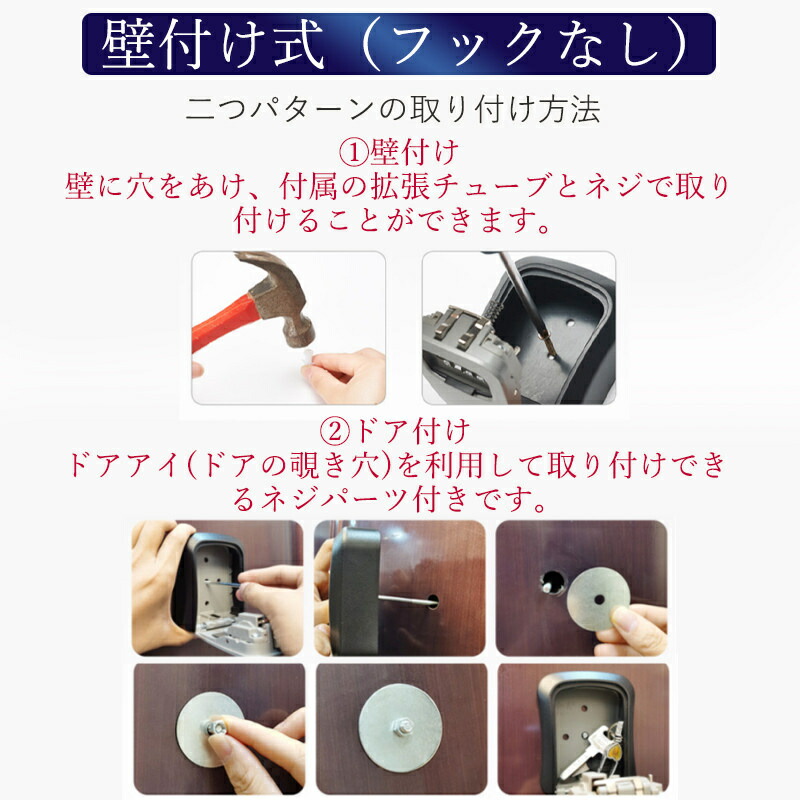 壁付け式（フックなし）

二つパターンの取り付け方法

①壁付け
壁に穴をあけ、付属の拡張チューブとネジで取り付けることができます。

②ドア付け
ドアアイ(ドアの覗き穴)を利用して取り付けできるネジパーツ付きです。