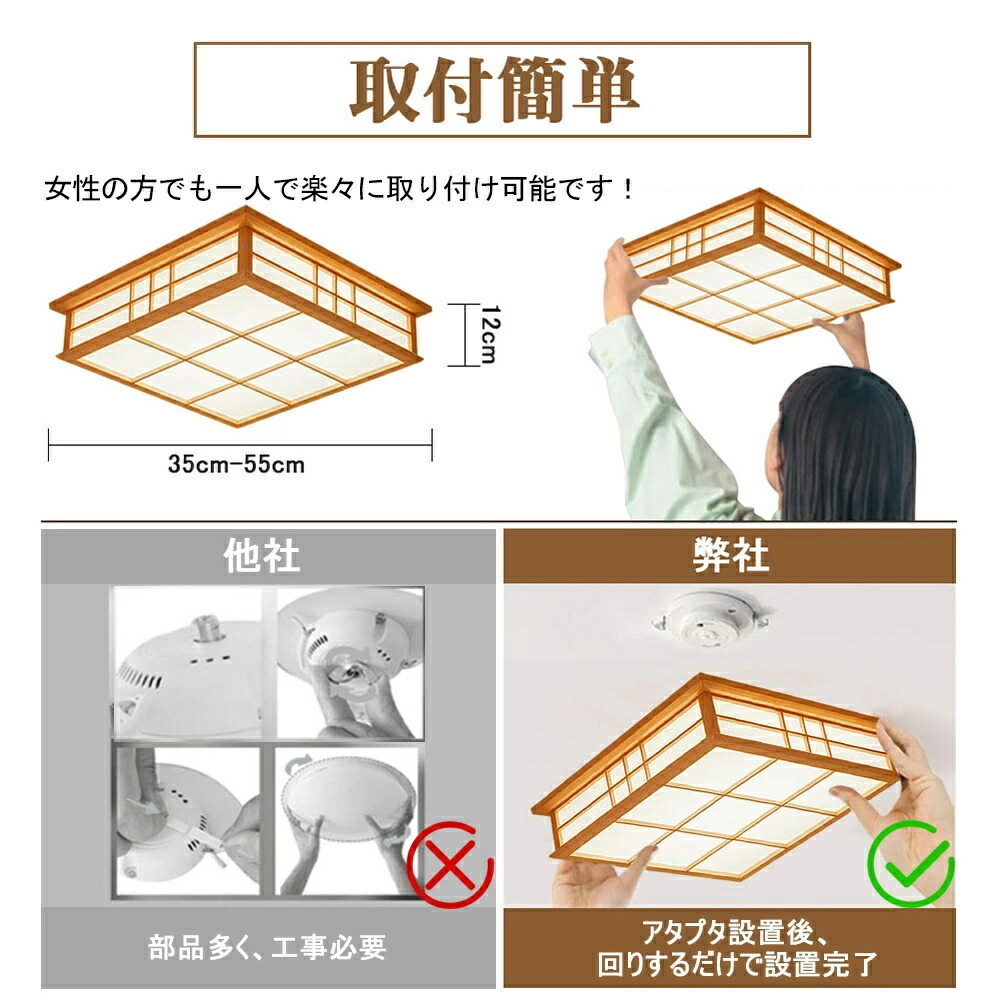 取付簡単

女性の方でも一人で楽々に取り付け可能です！

12cm

35cm-55cm

他社

部品多く、工事必要

弊社

アタプタ設置後、
回りするだけで設置完了