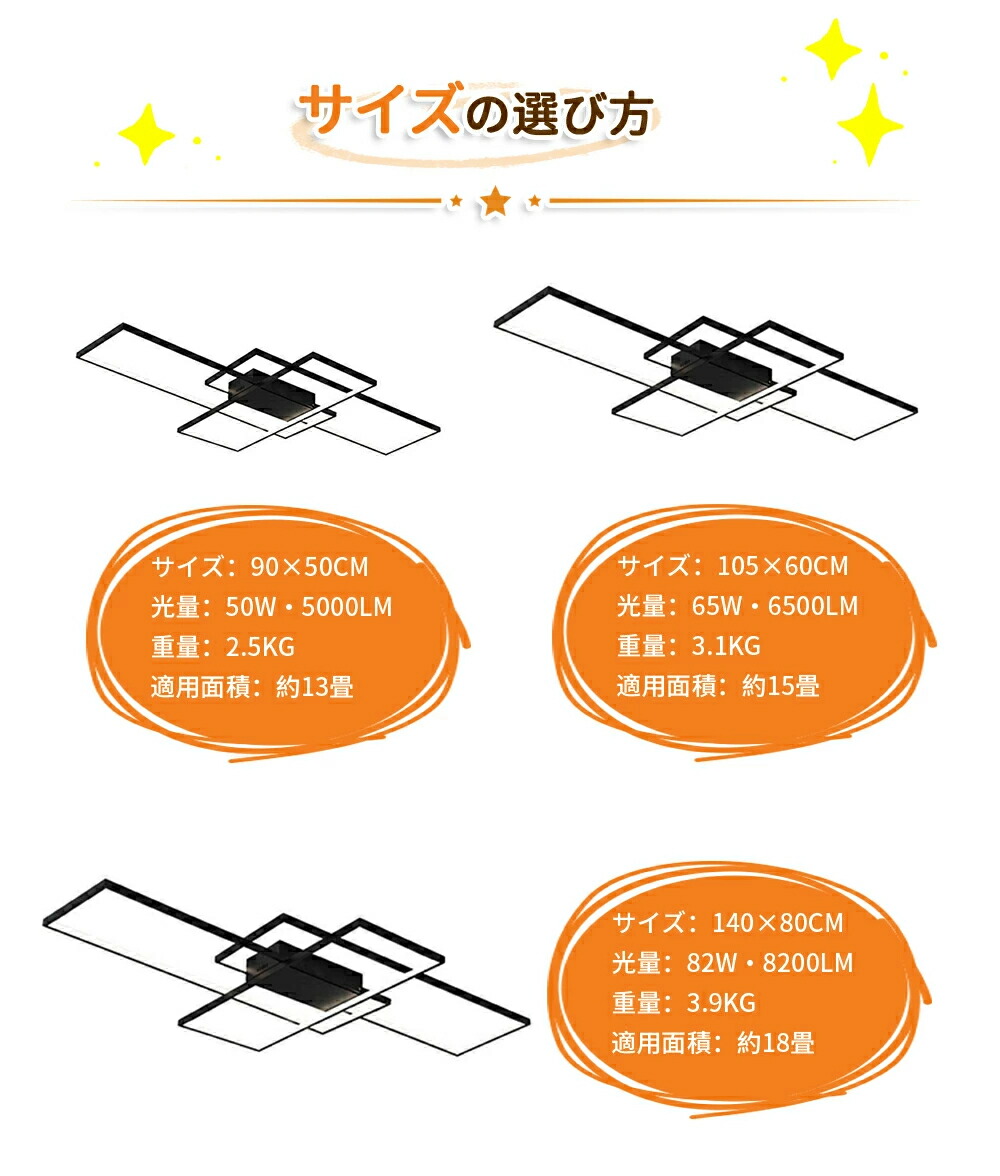 サイズの選び方

サイズ：90×50CM
光量：50W・5000LM
重量：2.5KG
適用面積：約13畳

サイズ：105×60CM
光量：65W・6500LM
重量：3.1KG
適用面積：約15畳

サイズ：140×80CM
光量：82W・8200LM
重量：3.9KG
適用面積：約18畳