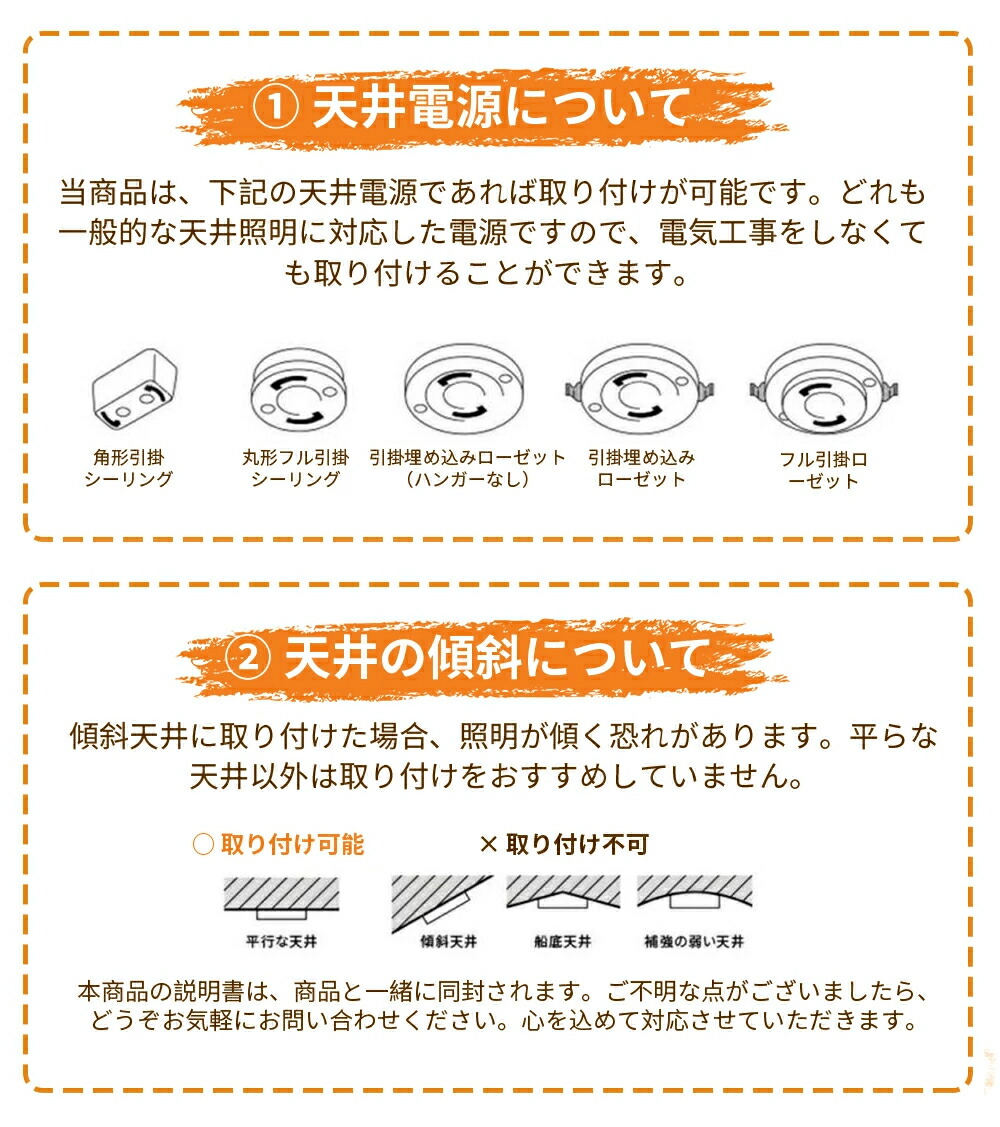 ① 天井電源について

当商品は、下記の天井電源であれば取り付けが可能です。どれも一般的な天井照明に対応した電源ですので、電気工事をしなくても取り付けることができます。

角形引掛シーリング

丸形フル引掛シーリング

引掛埋め込みローゼット（ハンガーなし）

引掛埋め込みローゼット

フル引掛ローゼット

② 天井の傾斜について

傾斜天井に取り付けた場合、照明が傾く恐れがあります。平らな天井以外は取り付けをおすすめしていません。

○ 取り付け可能

× 取り付け不可

平行な天井

傾斜天井

船底天井

補強の弱い天井

本商品の説明書は、商品と一緒に同封されます。ご不明な点がございましたら、どうぞお気軽にお問い合わせください。心を込めて対応させていただきます。