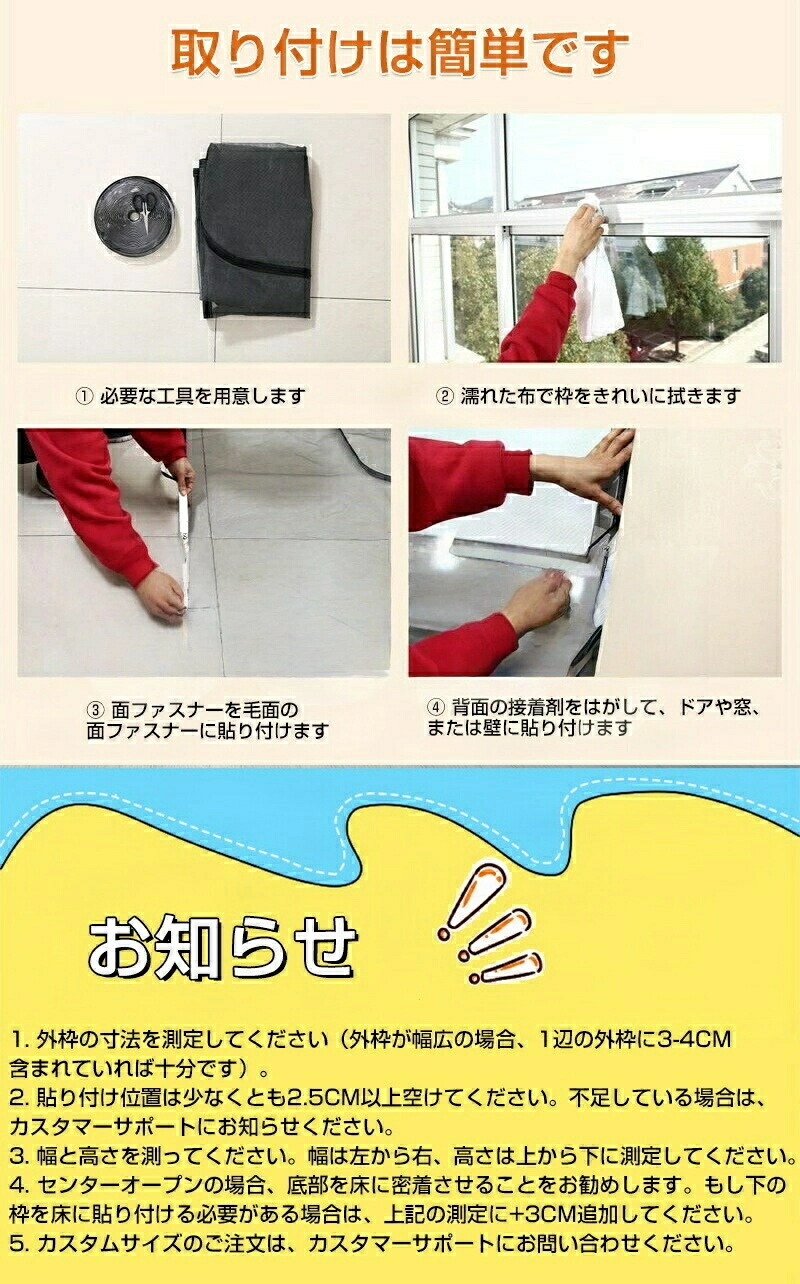 取り付けは簡単です

① 必要な工具を用意します

② 濡れた布で枠をきれいに拭きます

③ 面ファスナーを毛面の面ファスナーに貼り付けます

④ 背面の接着剤をはがして、ドアや窓、または壁に貼り付けます

お知らせ

1. 外枠の寸法を測定してください（外枠が幅広の場合、1辺の外枠に3-4CM含まれていれば十分です）。
2. 貼り付け位置は少なくとも2.5CM以上空けてください。不足している場合は、カスタマーサポートにお知らせください。
3. 幅と高さを測ってください。幅は左から右、高さは上から下に測定してください。
4. センターオープンの場合、底部を床に密着させることをお勧めします。もし下の枠を床に貼り付ける必要がある場合は、上記の測定に+3CM追加してください。
5. カスタムサイズのご注文は、カスタマーサポートにお問い合わせください。