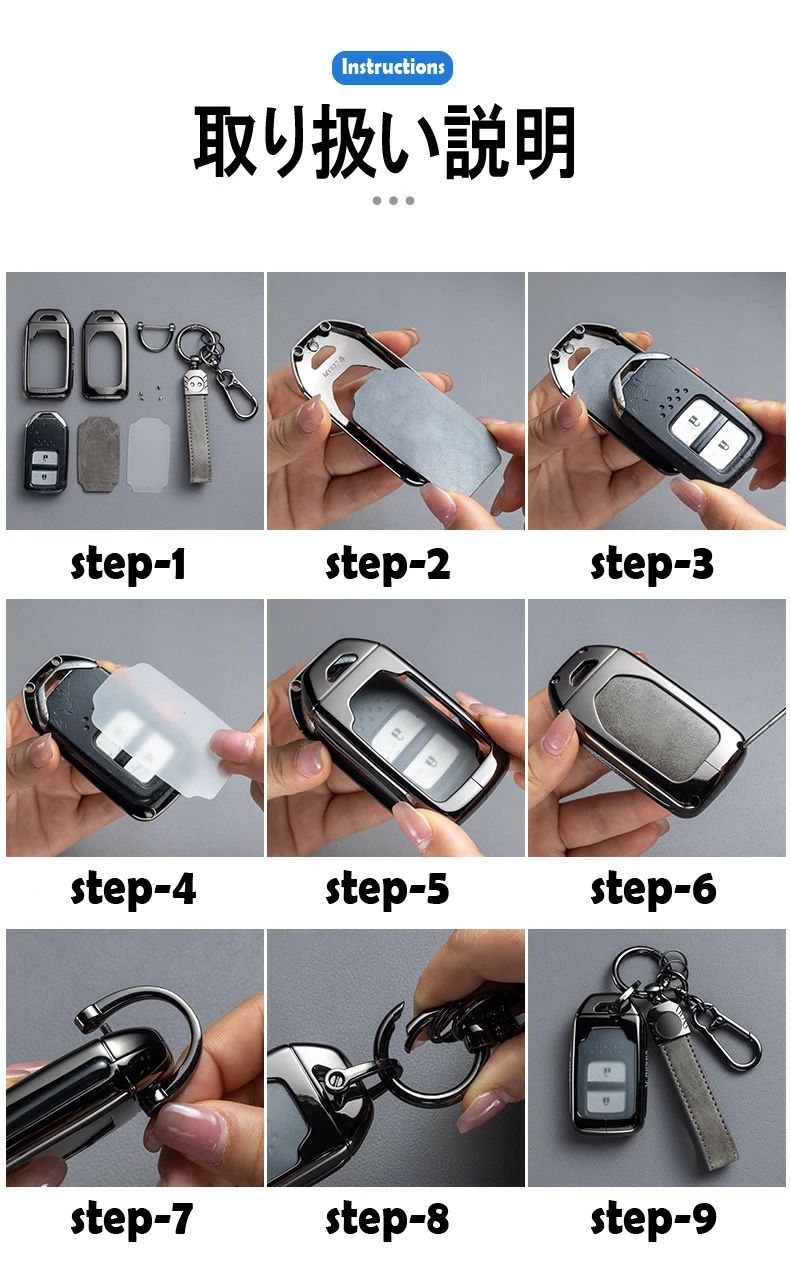 Instructions

取り扱い説明

step-1

step-2

step-3

step-4

step-5

step-6

step-7

step-8

step-9