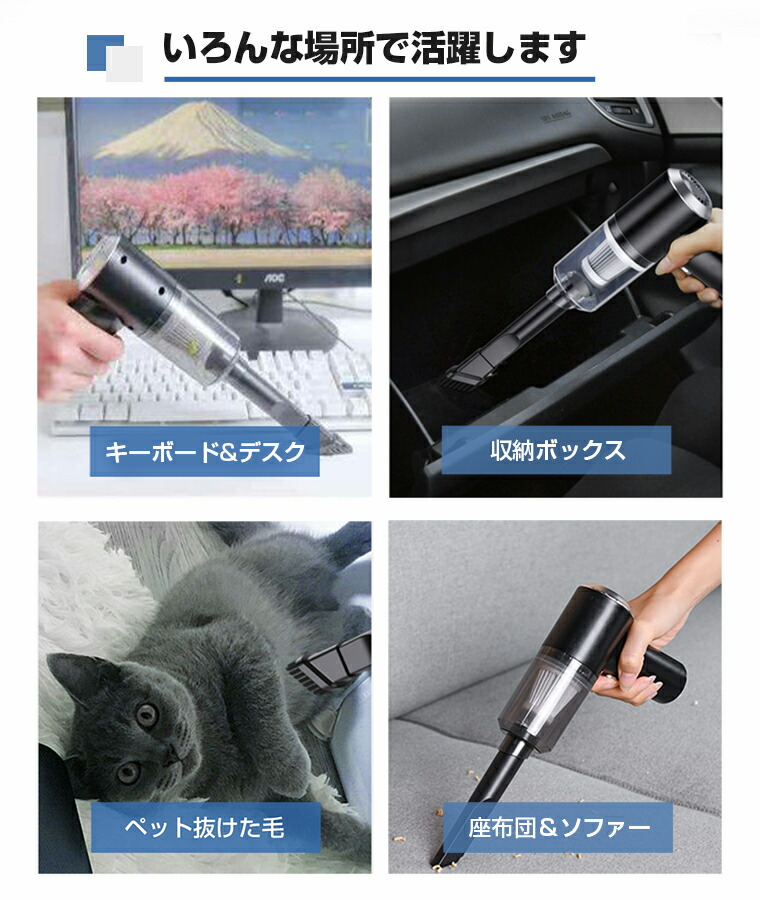 いろんな場所で活躍します

AOC

キーボード&デスク

収納ボックス

ペット抜けた毛

座布団＆ソファー