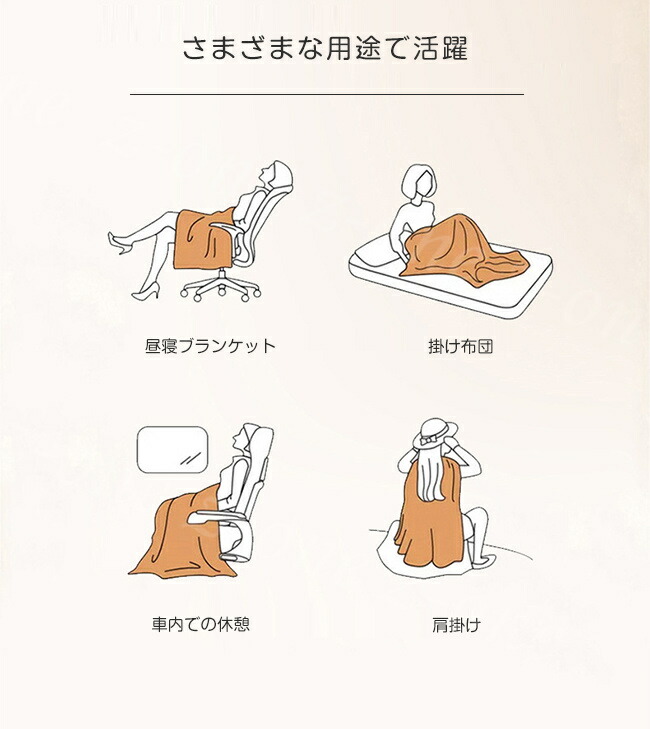 さまざまな用途で活躍

昼寝ブランケット

掛け布団

車内での休憩

肩掛け