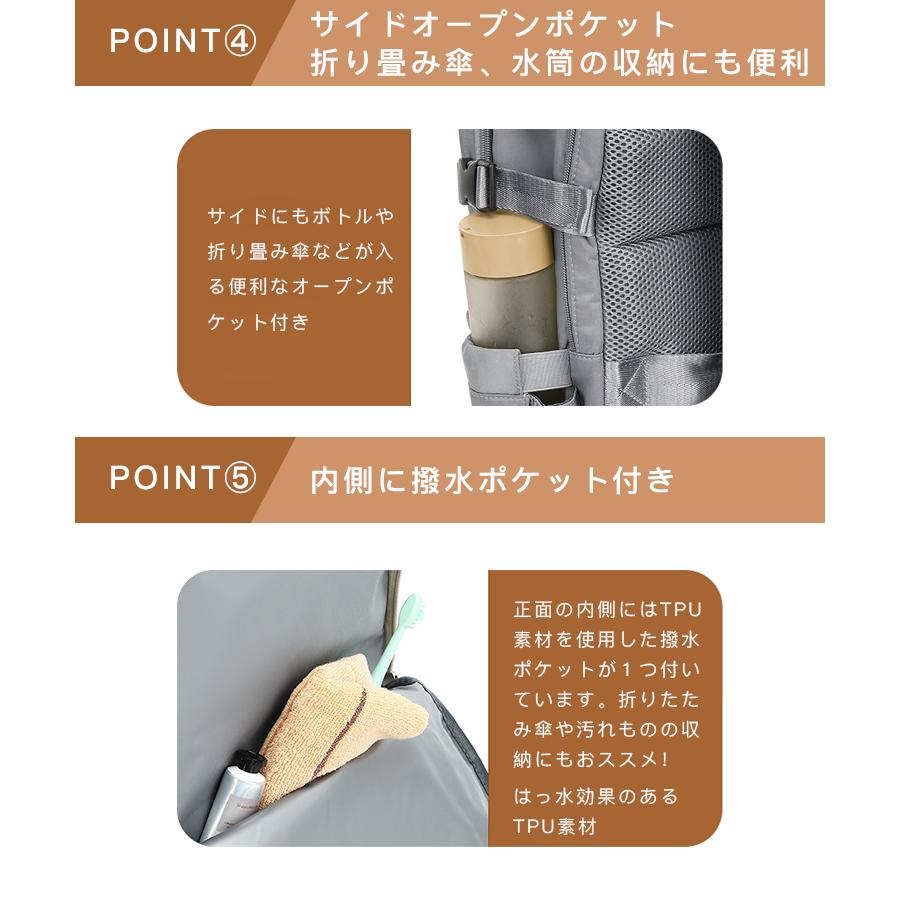 POINT④ サイドオープンポケット
折り畳み傘、水筒の収納にも便利

サイドにもボトルや折り畳み傘などが入る便利なオープンポケット付き

POINT⑤ 内側に撥水ポケット付き

正面の内側にはTPU素材を使用した撥水ポケットが１つ付いています。折りたたみ傘や汚れものの収納にもおススメ!

はっ水効果のあるTPU素材