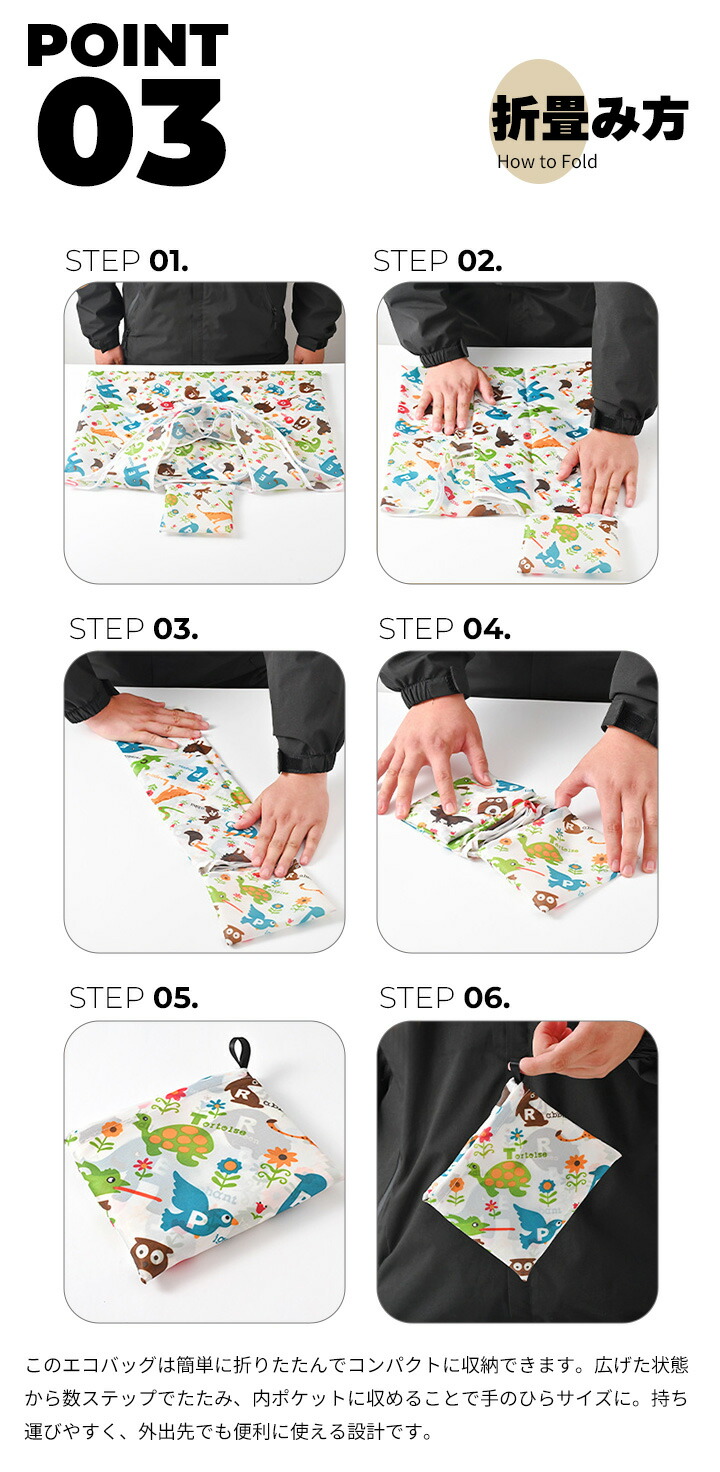 POINT
03

折畳み方
How to Fold

STEP 01.

STEP 02.

STEP 03.

STEP 04.

STEP 05.

STEP 06.

このエコバッグは簡単に折りたたんでコンパクトに収納できます。広げた状態から数ステップでたたみ、内ポケットに収めることで手のひらサイズに。持ち運びやすく、外出先でも便利に使える設計です。