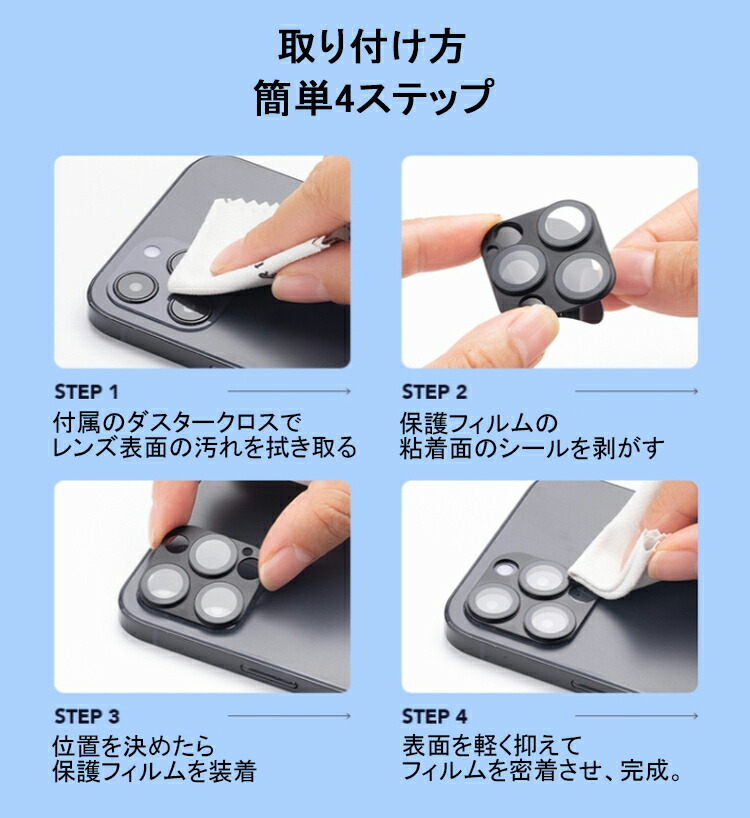 取り付け方
簡単4ステップ

STEP 1
付属のダスタークロスで
レンズ表面の汚れを拭き取る

STEP 2
保護フィルムの
粘着面のシールを剥がす

STEP 3
位置を決めたら
保護フィルムを装着

STEP 4
表面を軽く抑えて
フィルムを密着させ、完成。