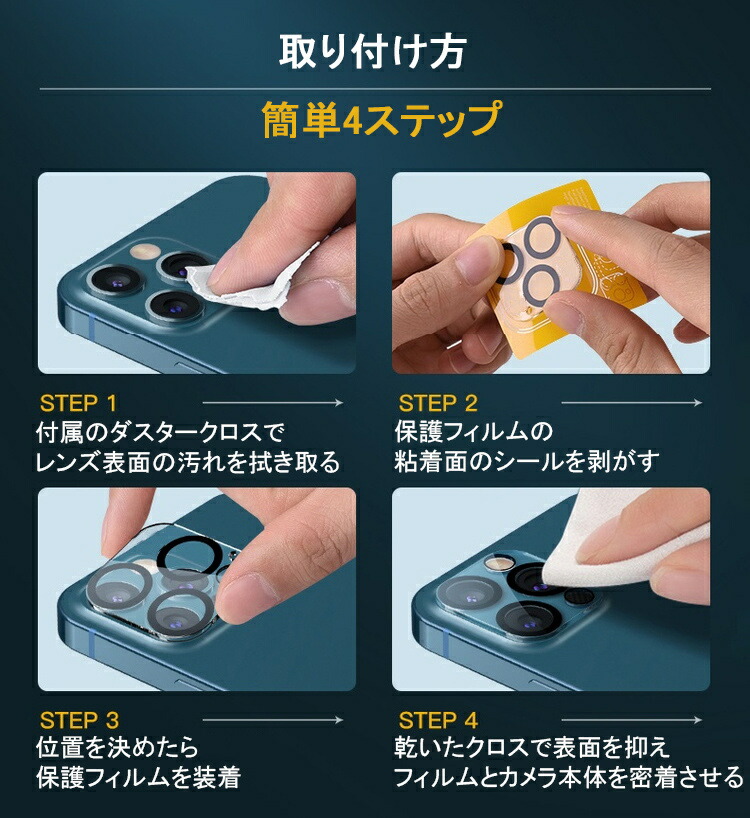 取り付け方

簡単4ステップ

STEP 1
付属のダスタークロスで
レンズ表面の汚れを拭き取る

STEP 2
保護フィルムの
粘着面のシールを剥がす

STEP 3
位置を決めたら
保護フィルムを装着

STEP 4
乾いたクロスで表面を抑え
フィルムとカメラ本体を密着させる