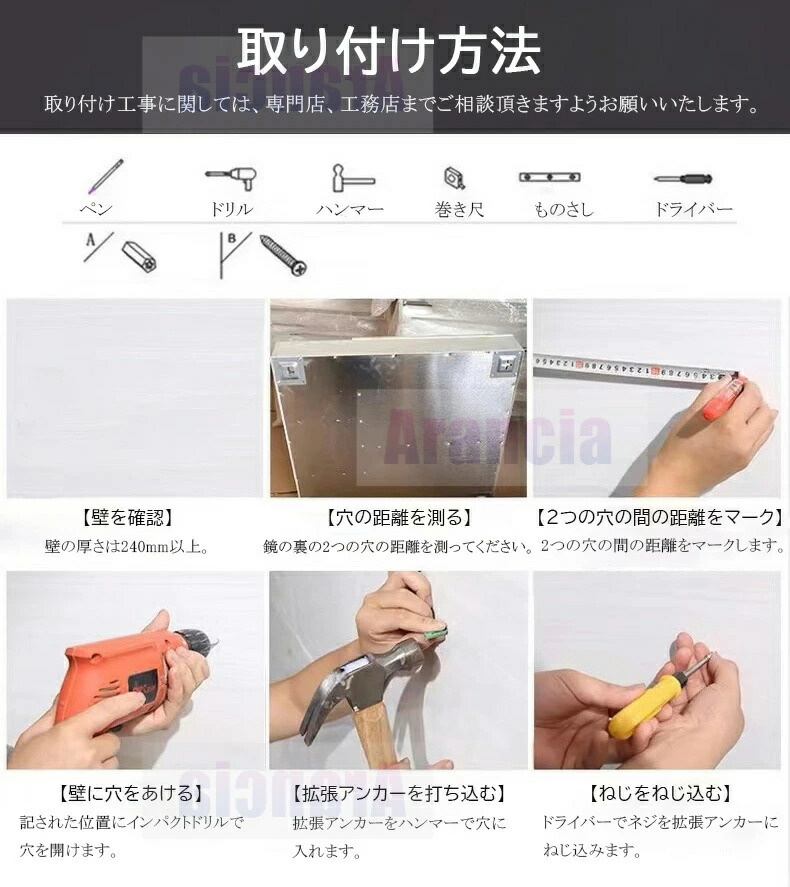 取り付け方法

取り付け工事に関しては、専門店、工務店までご相談頂きますようお願いいたします。

ペン　ドリル　ハンマー　巻き尺　ものさし　ドライバー

A

B

Arancia

【壁を確認】
壁の厚さは240mm以上。

【穴の距離を測る】
鏡の裏の2つの穴の距離を測ってください。

【2つの穴の間の距離をマーク】
2つの穴の間の距離をマークします。

【壁に穴をあける】
記された位置にインパクトドリルで穴を開けます。

【拡張アンカーを打ち込む】
拡張アンカーをハンマーで穴に入れます。

【ねじをねじ込む】
ドライバーでネジを拡張アンカーにねじ込みます。