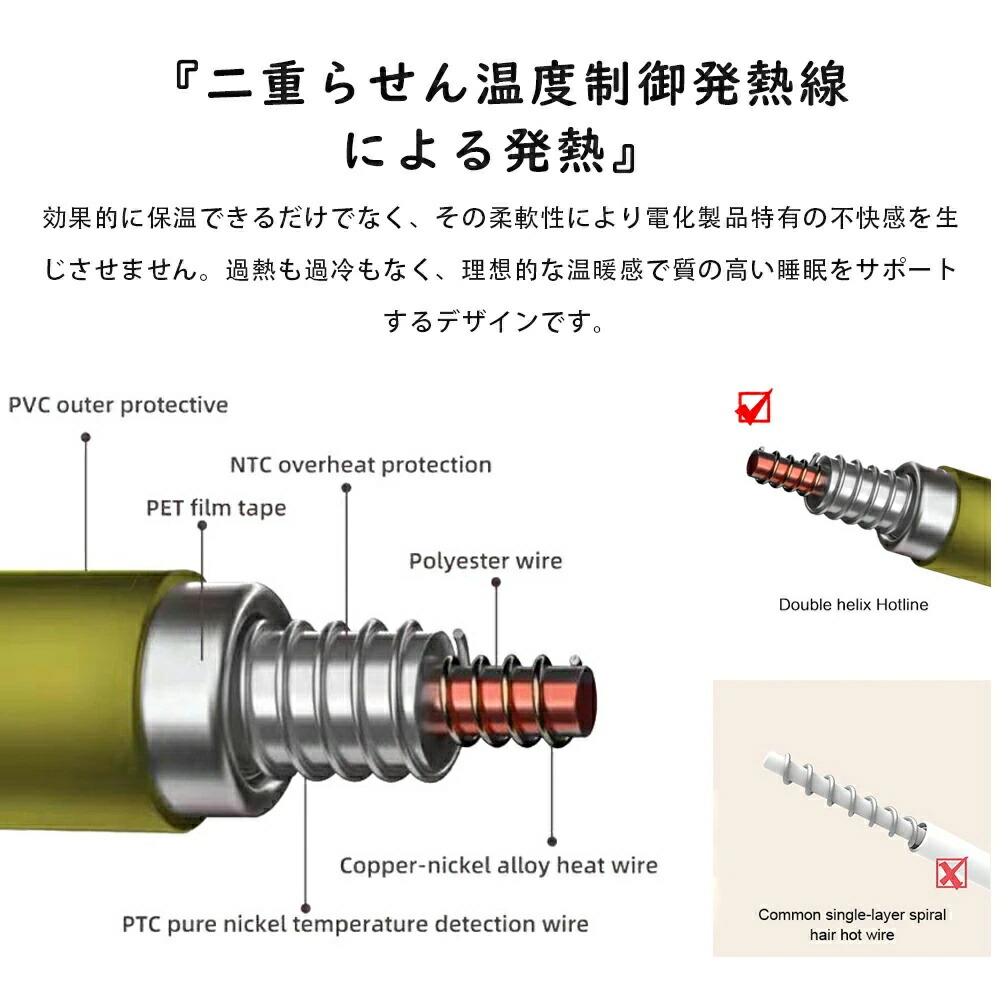 『二重らせん温度制御発熱線による発熱』

効果的に保温できるだけでなく、その柔軟性により電化製品特有の不快感を生じさせません。過熱も過冷もなく、理想的な温暖感で質の高い睡眠をサポートするデザインです。

PVC outer protective

NTC overheat protection

PET film tape

Polyester wire

Copper-nickel alloy heat wire

PTC pure nickel temperature detection wire

Double helix Hotline

Common single-layer spiral hair hot wire