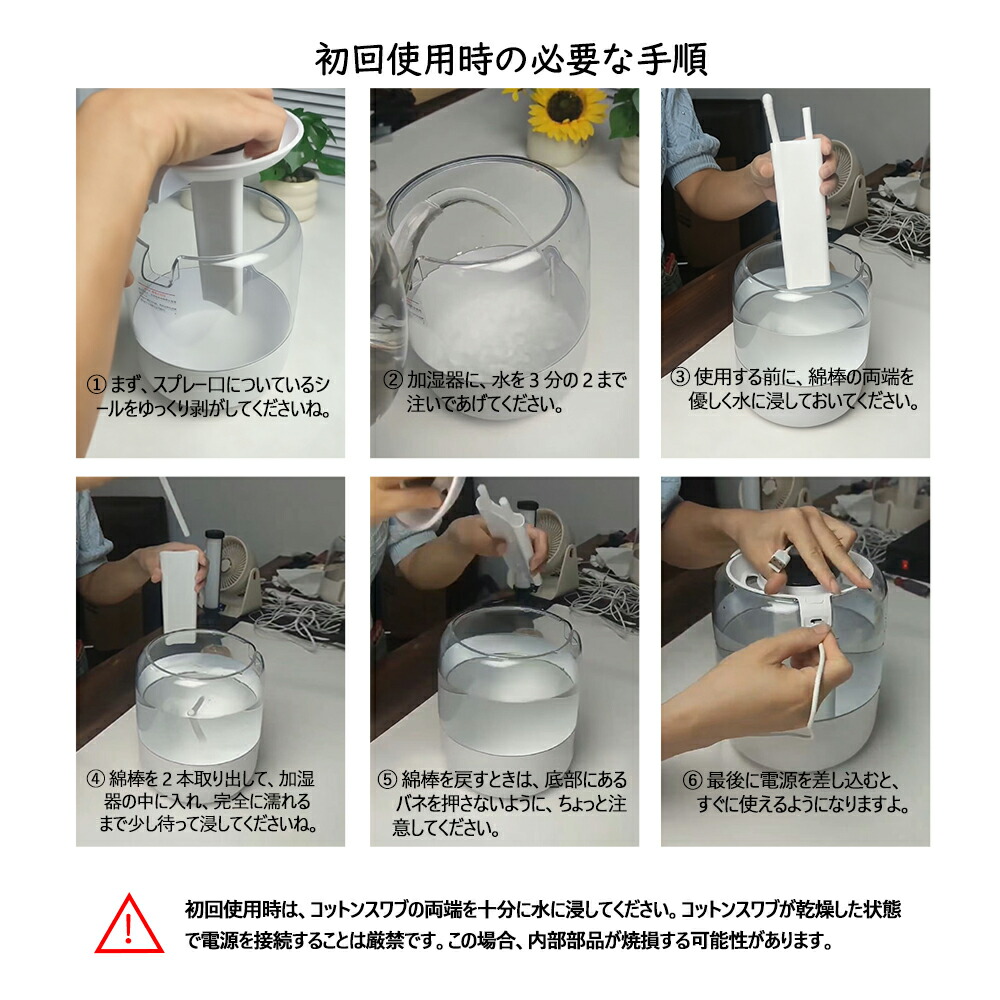 初回使用時の必要な手順

① まず、スプレー口についているシールをゆっくり剥がしてくださいね。

② 加湿器に、水を３分の２まで注いであげてください。

③ 使用する前に、綿棒の両端を優しく水に浸しておいてください。

④ 綿棒を２本取り出して、加湿器の中に入れ、完全に濡れるまで少し待って浸してくださいね。

⑤ 綿棒を戻すときは、底部にあるバネを押さないように、ちょっと注意してください。

⑥ 最後に電源を差し込むと、すぐに使えるようになりますよ。

初回使用時は、コットンスワブの両端を十分に水に浸してください。コットンスワブが乾燥した状態で電源を接続することは厳禁です。この場合、内部部品が焼損する可能性があります。