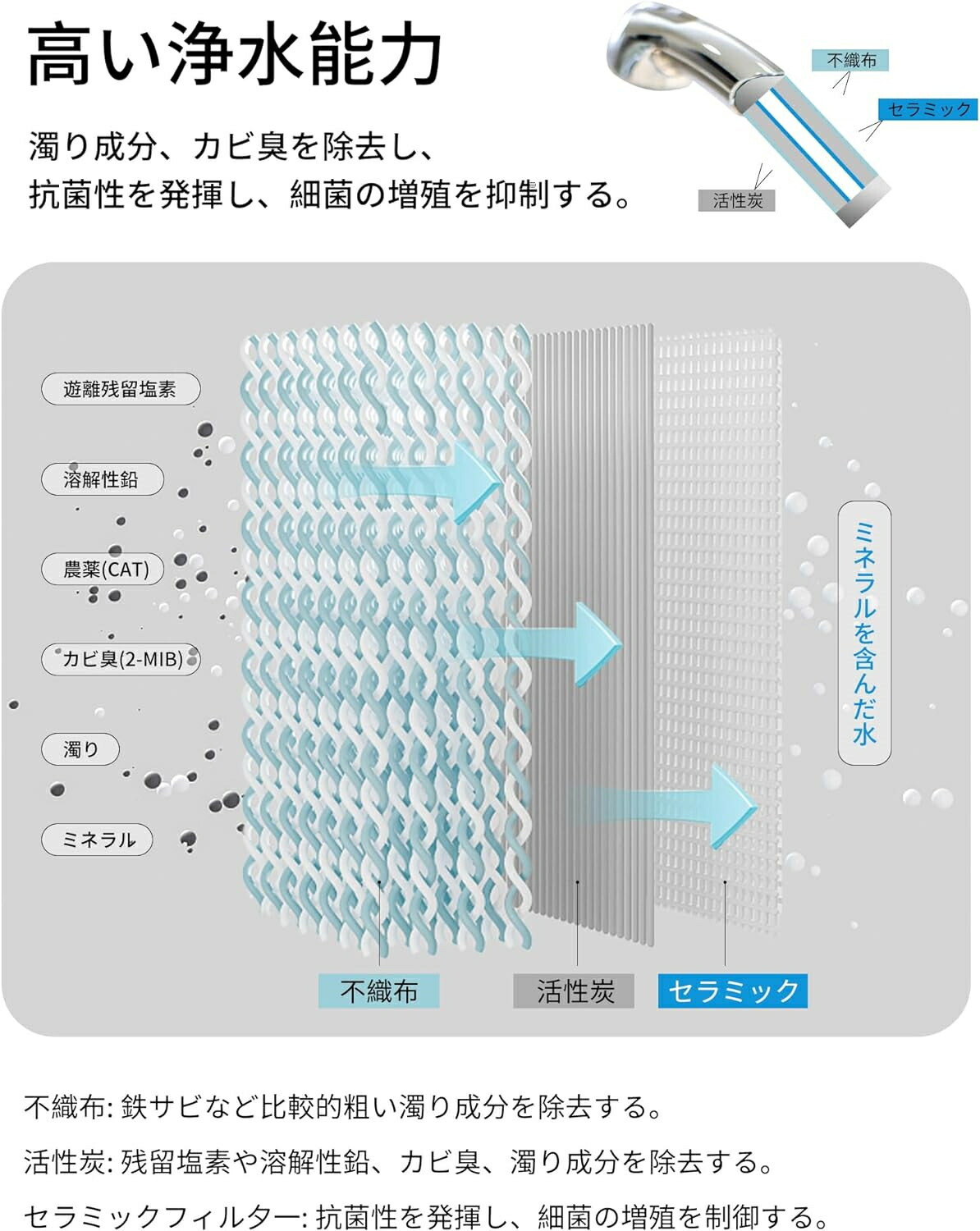 高い浄水能力

濁り成分、カビ臭を除去し、
抗菌性を発揮し、細菌の増殖を抑制する。

不織布
セラミック
活性炭

遊離残留塩素
溶解性鉛
農薬(CAT)
カビ臭(2-MIB)
濁り
ミネラル

ミネラルを含んだ水

不織布
活性炭
セラミック

不織布: 鉄サビなど比較的粗い濁り成分を除去する。

活性炭: 残留塩素や溶解性鉛、カビ臭、濁り成分を除去する。

セラミックフィルター: 抗菌性を発揮し、細菌の増殖を制御する。