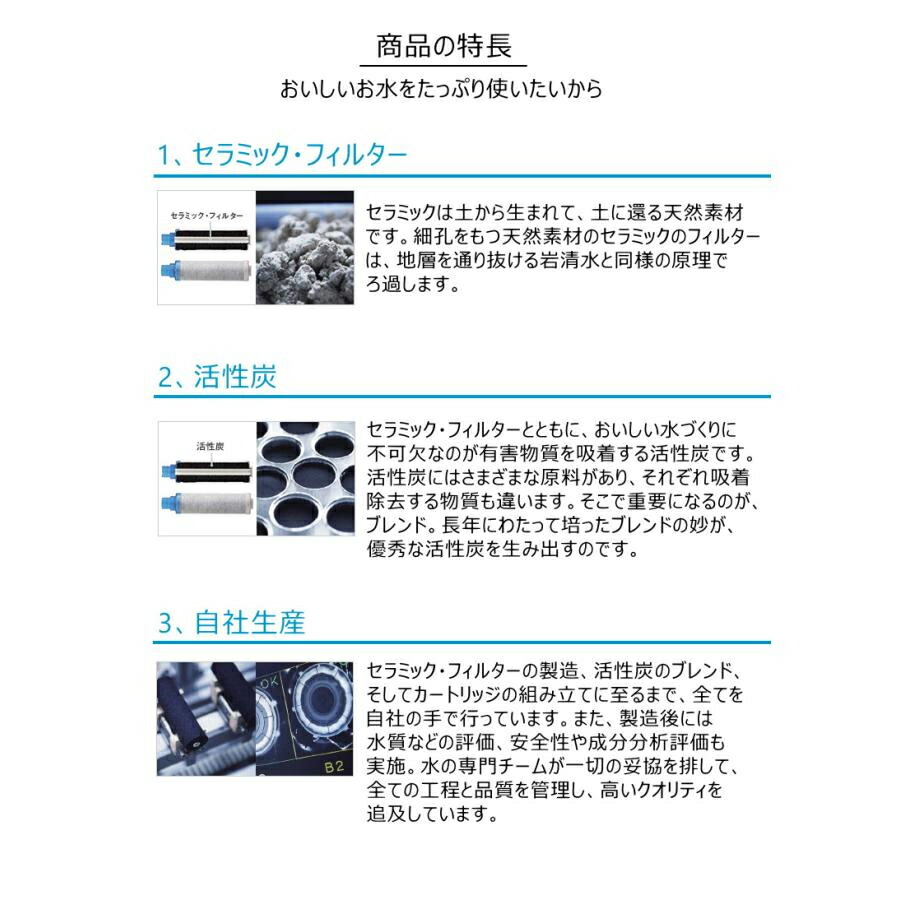 商品の特長

おいしいお水をたっぷり使いたいから

1、セラミック・フィルター

セラミック・フィルター

セラミックは土から生まれて、土に還る天然素材です。細孔をもつ天然素材のセラミックのフィルターは、地層を通り抜ける岩清水と同様の原理でろ過します。

2、活性炭

活性炭

セラミック・フィルターとともに、おいしい水づくりに不可欠なのが有害物質を吸着する活性炭です。活性炭にはさまざまな原料があり、それぞれ吸着除去する物質も違います。そこで重要になるのが、ブレンド。長年にわたって培ったブレンドの妙が、優秀な活性炭を生み出すのです。

3、自社生産

OK

B2

セラミック・フィルターの製造、活性炭のブレンド、そしてカートリッジの組み立てに至るまで、全てを自社の手で行っています。また、製造後には水質などの評価、安全性や成分分析評価も実施。水の専門チームが一切の妥協を排して、全ての工程と品質を管理し、高いクオリティを追及しています。