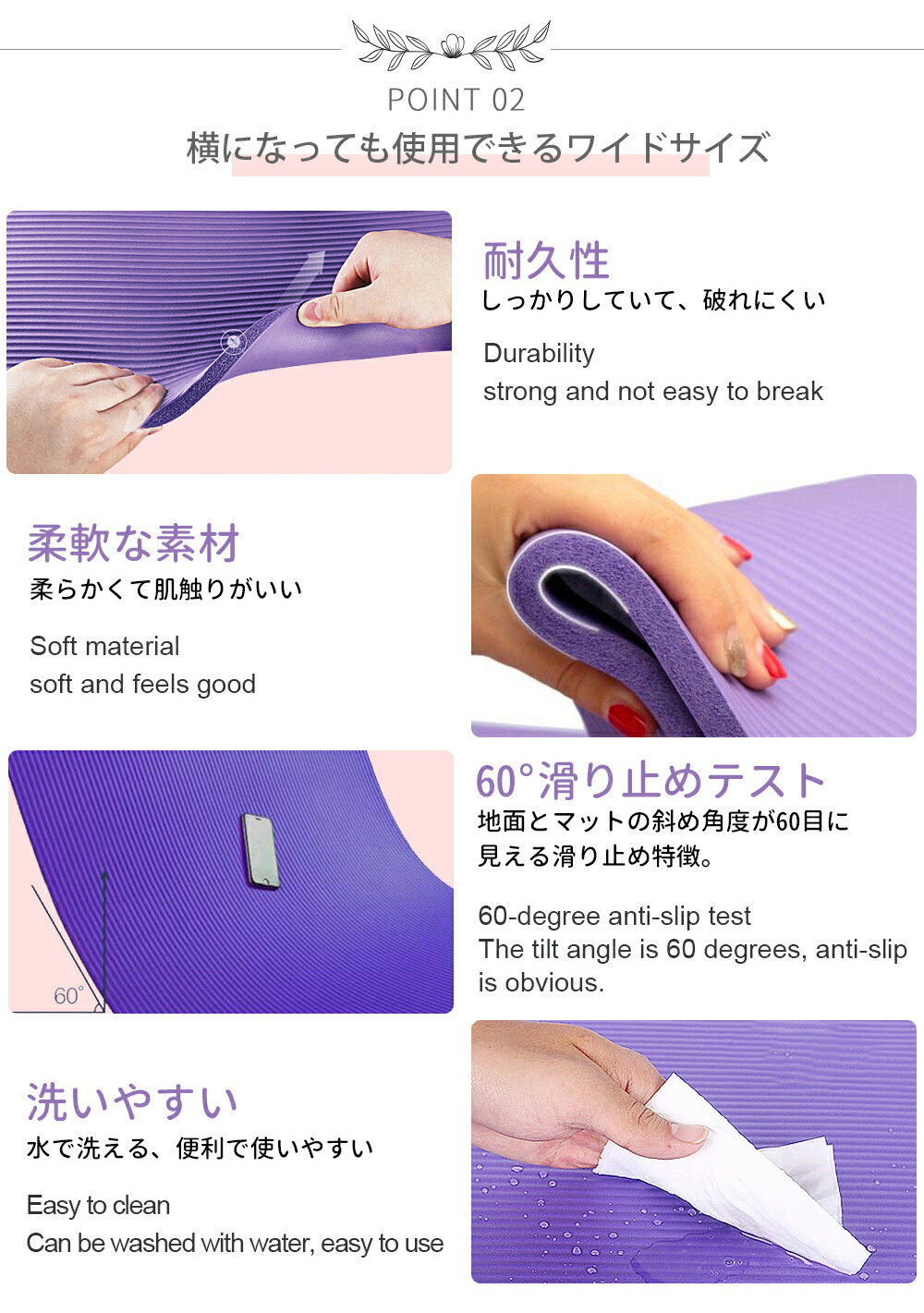 POINT 02
横になっても使用できるワイドサイズ

耐久性
しっかりしていて、破れにくい

Durability
strong and not easy to break

柔軟な素材
柔らかくて肌触りがいい

Soft material
soft and feels good

60°

60°滑り止めテスト
地面とマットの斜め角度が60目に見える滑り止め特徴。

60-degree anti-slip test
The tilt angle is 60 degrees, anti-slip is obvious.

洗いやすい
水で洗える、便利で使いやすい

Easy to clean
Can be washed with water, easy to use