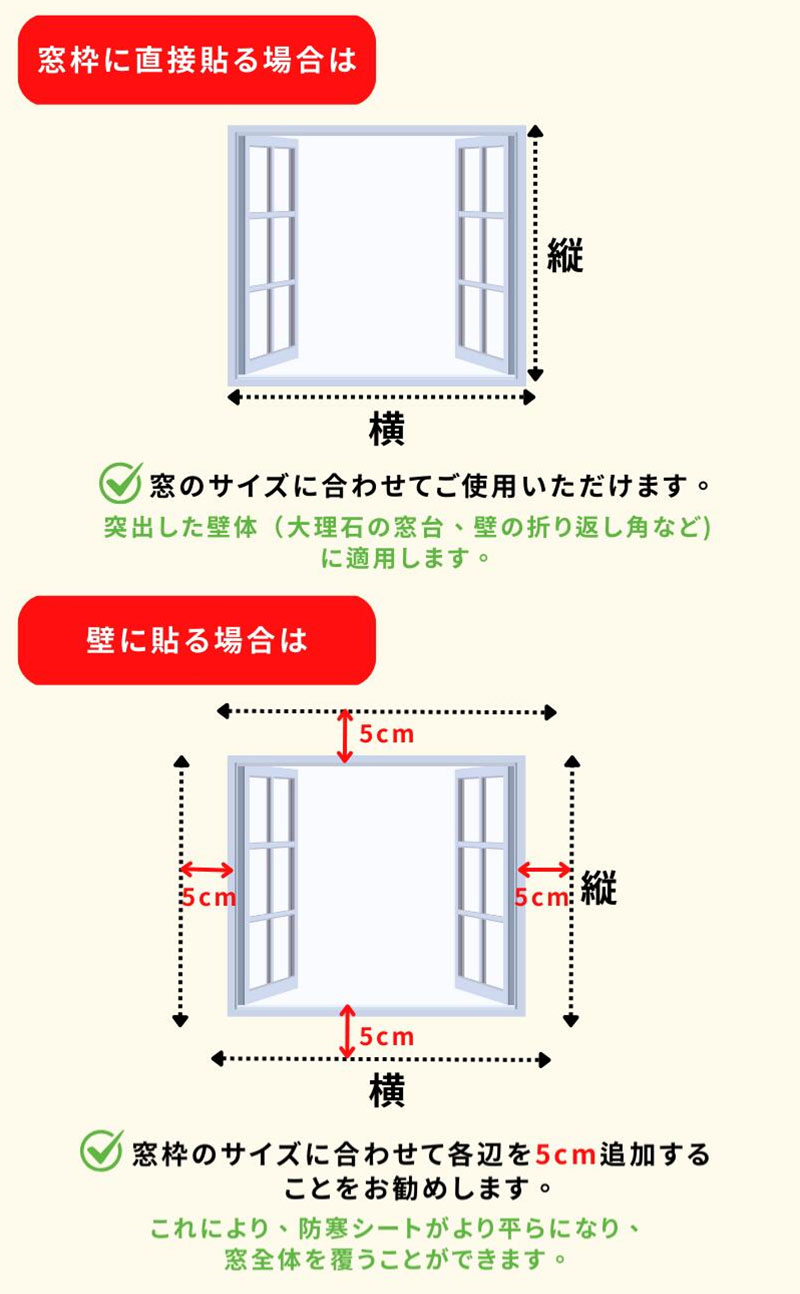 窓枠に直接貼る場合は

縦

横

窓のサイズに合わせてご使用いただけます。

突出した壁体（大理石の窓台、壁の折り返し角など)に適用します。

壁に貼る場合は

5cm

5cm

5cm

縦

5cm

横

窓枠のサイズに合わせて各辺を5cm追加することをお勧めします。

これにより、防寒シートがより平らになり、窓全体を覆うことができます。