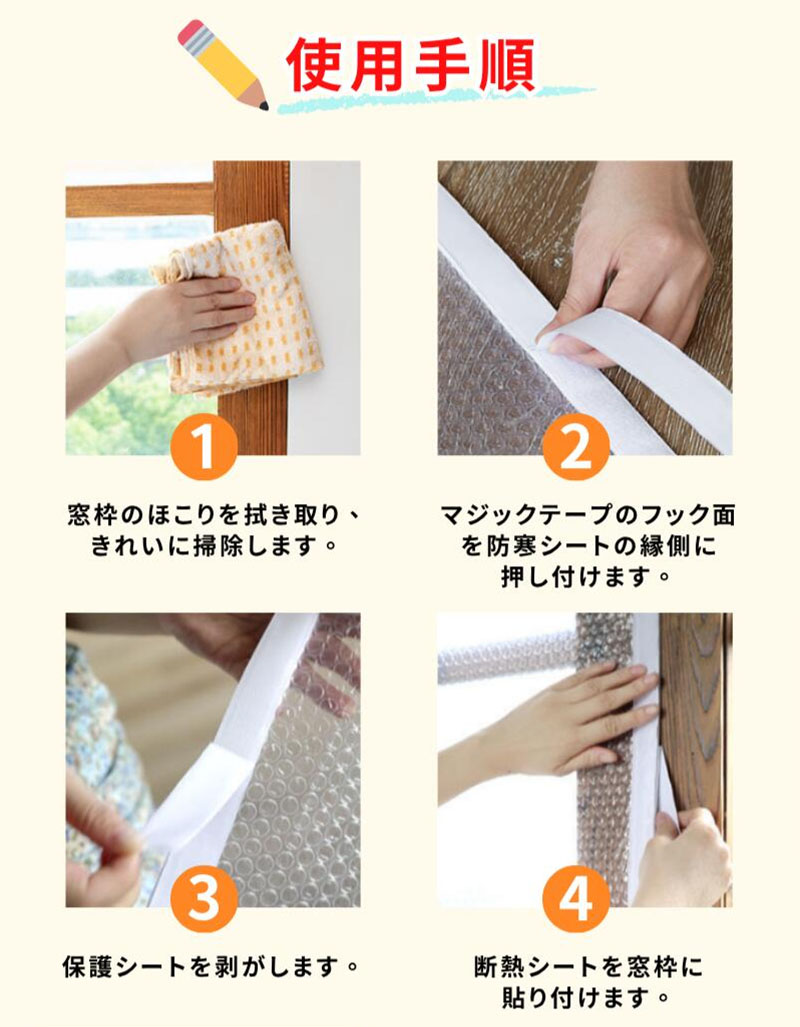 使用手順

1

窓枠のほこりを拭き取り、きれいに掃除します。

2

マジックテープのフック面を防寒シートの縁側に押し付けます。

3

保護シートを剥がします。

4

断熱シートを窓枠に貼り付けます。