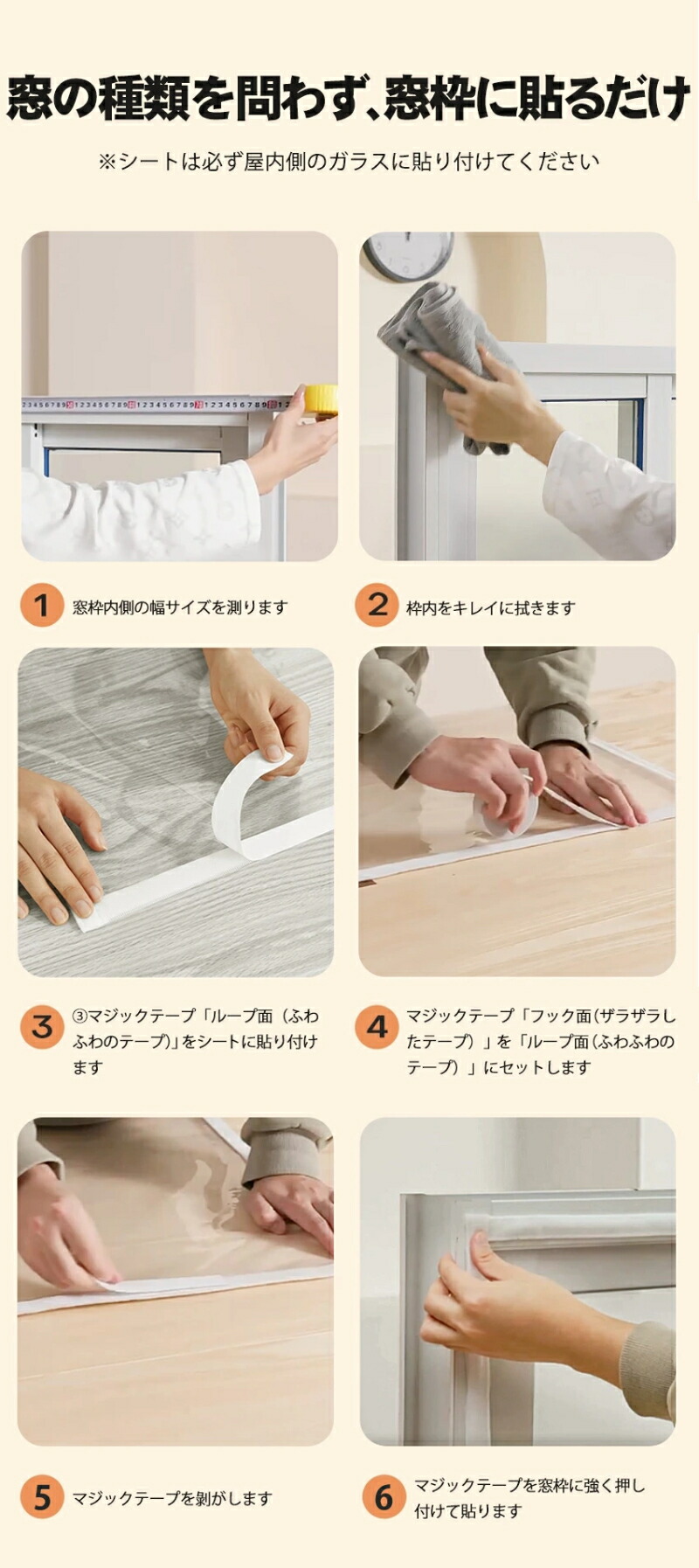 窓の種類を問わず、窓枠に貼るだけ

※シートは必ず屋内側のガラスに貼り付けてください

1 窓枠内側の幅サイズを測ります

2 枠内をキレイに拭きます

3 ③マジックテープ「ループ面（ふわふわのテープ)」をシートに貼り付けます

4 マジックテープ「フック面(ザラザラしたテープ）」を「ループ面(ふわふわのテープ）」にセットします

5 マジックテープを剥がします

6 マジックテープを窓枠に強く押し付けて貼ります