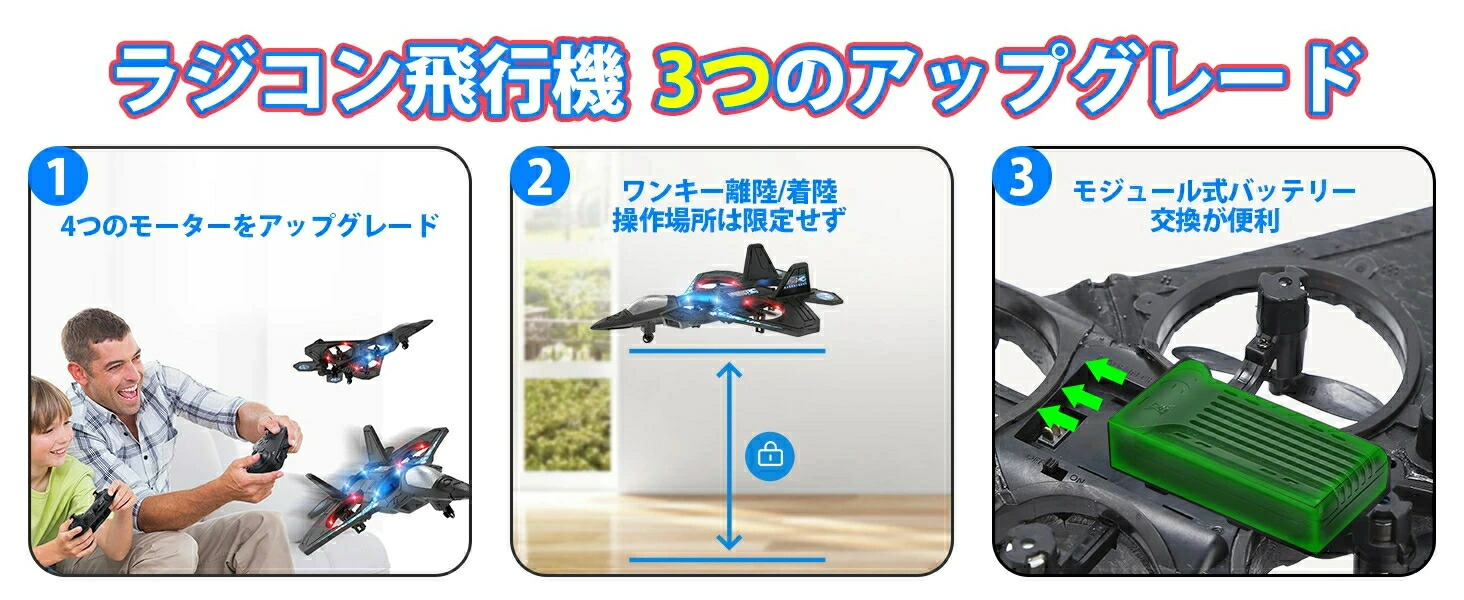 ラジコン飛行機 3つのアップグレード

1
4つのモーターをアップグレード

2
ワンキー離陸/着陸
操作場所は限定せず

3
モジュール式バッテリー
交換が便利

ON