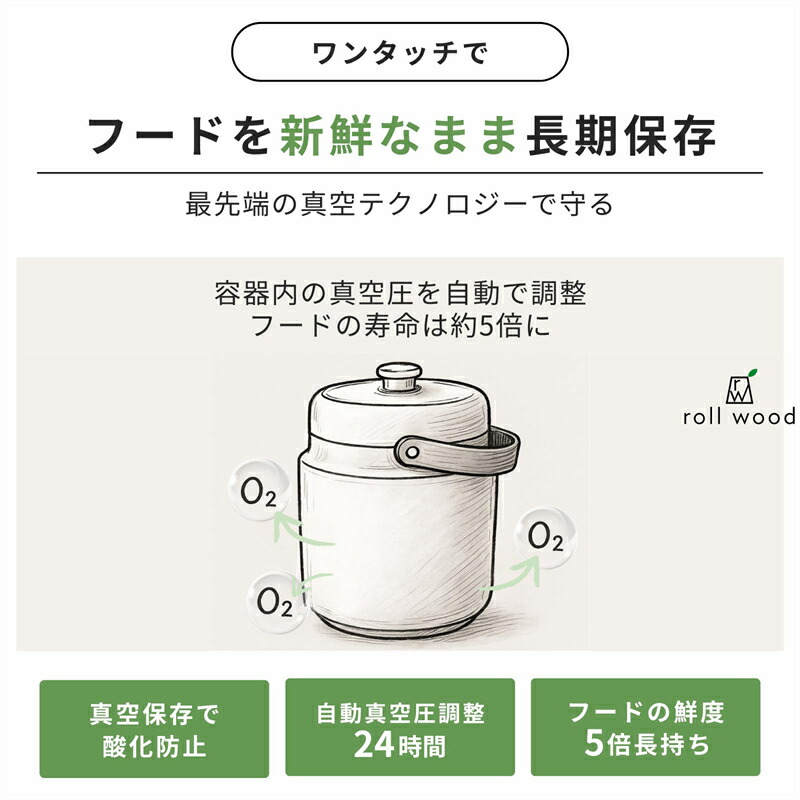 ワンタッチで

フードを新鮮なまま長期保存

最先端の真空テクノロジーで守る

容器内の真空圧を自動で調整
フードの寿命は約5倍に

rw
roll wood

$O_2$

$O_2$

$O_2$

真空保存で
酸化防止

自動真空圧調整
24時間

フードの鮮度
5倍長持ち