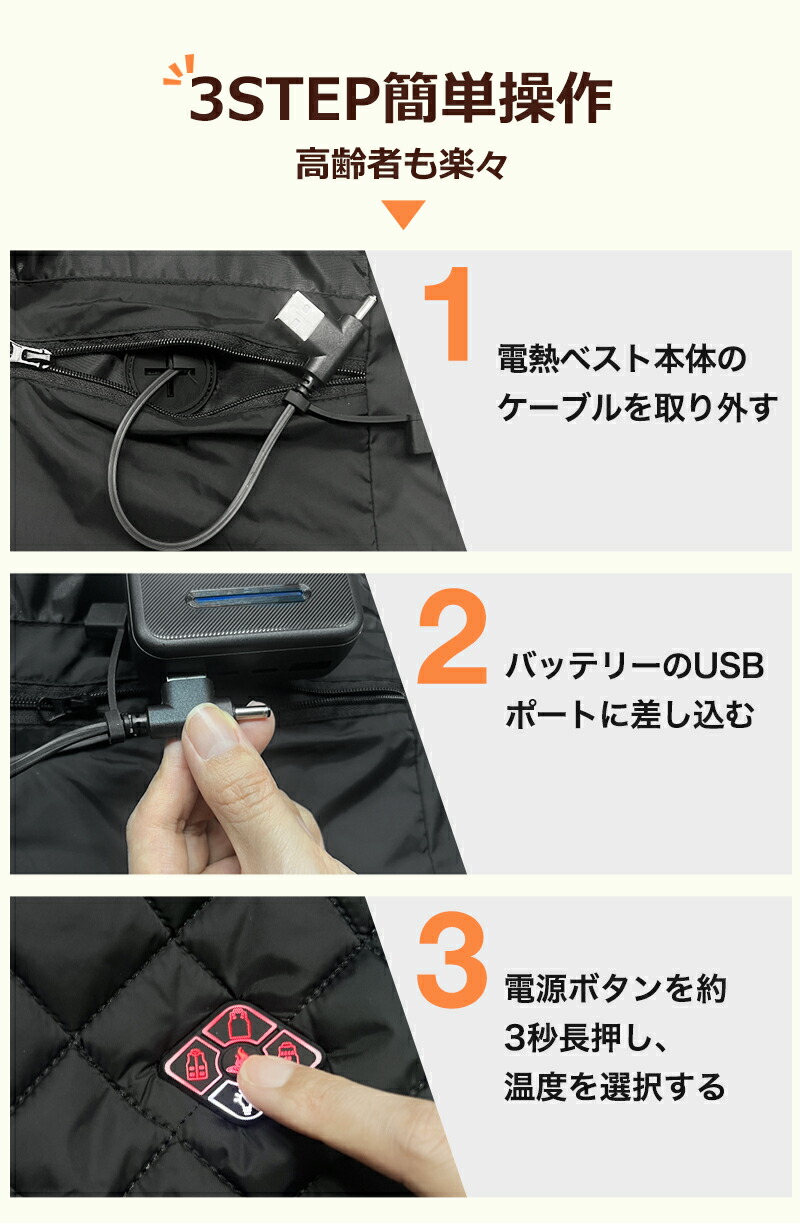 3STEP簡単操作
高齢者も楽々

1
電熱ベスト本体のケーブルを取り外す

2
バッテリーのUSBポートに差し込む

3
電源ボタンを約3秒長押し、温度を選択する