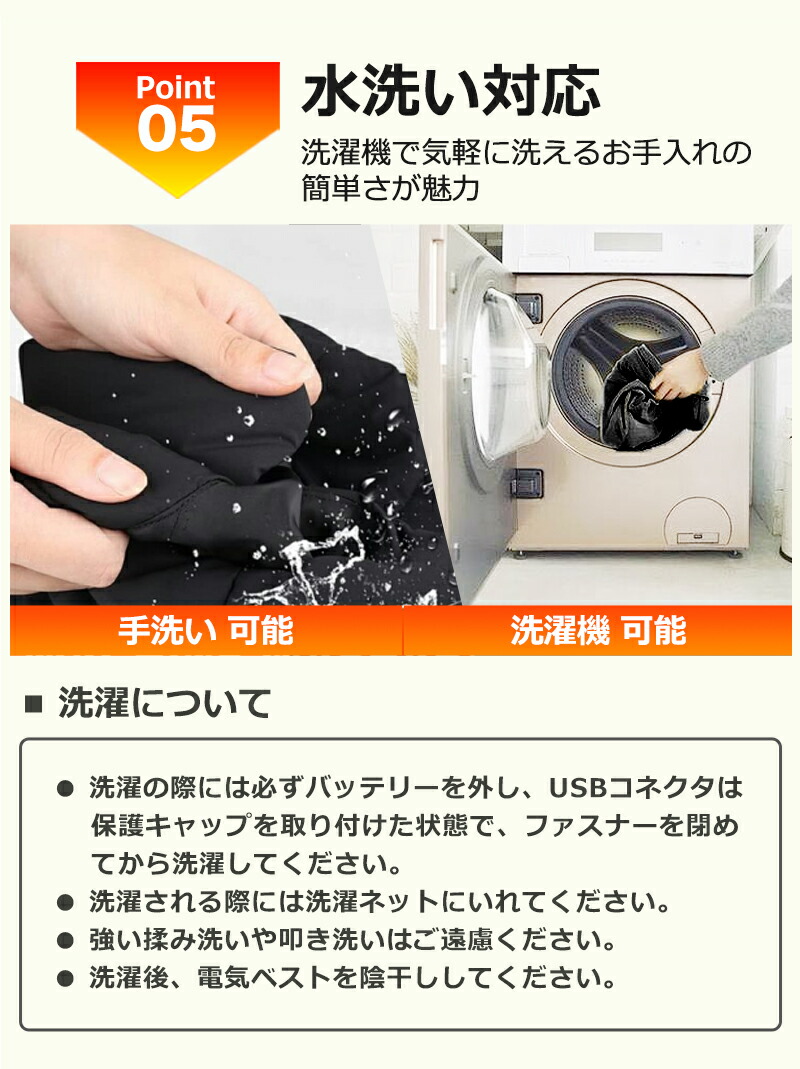 Point
05

水洗い対応

洗濯機で気軽に洗えるお手入れの簡単さが魅力

手洗い 可能

洗濯機 可能

■ 洗濯について

● 洗濯の際には必ずバッテリーを外し、USBコネクタは保護キャップを取り付けた状態で、ファスナーを閉めてから洗濯してください。
● 洗濯される際には洗濯ネットにいれてください。
● 強い揉み洗いや叩き洗いはご遠慮ください。
● 洗濯後、電気ベストを陰干ししてください。