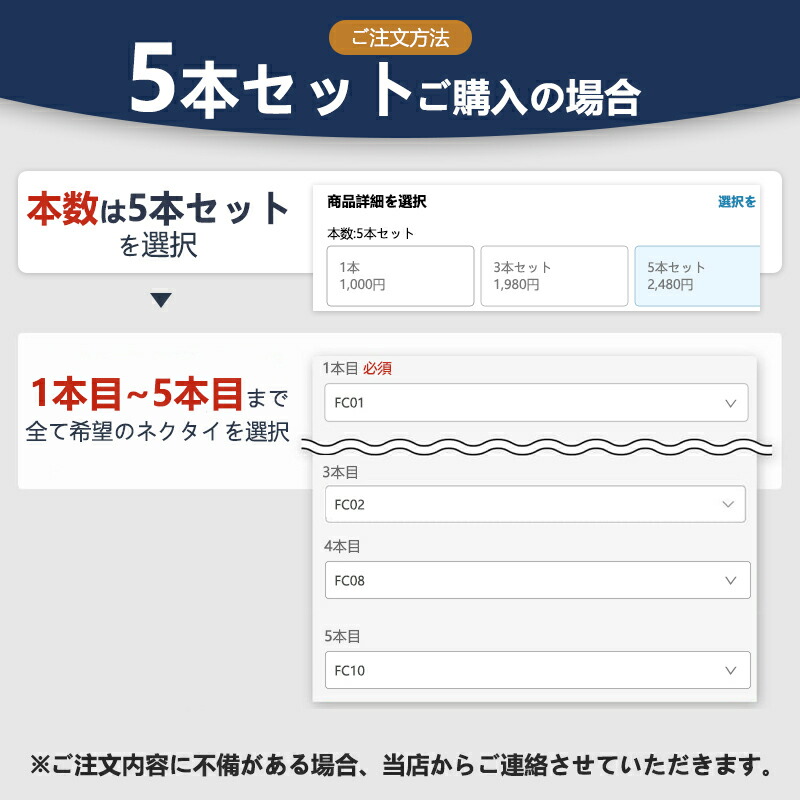 ご注文方法

5本セットご購入の場合

本数は5本セット
を選択

商品詳細を選択

選択を

本数:5本セット

1本
1,000円

3本セット
1,980円

5本セット
2,480円

▼

1本目~5本目まで
全て希望のネクタイを選択

1本目 必須

FC01

3本目

FC02

4本目

FC08

5本目

FC10

※ご注文内容に不備がある場合、当店からご連絡させていただきます。